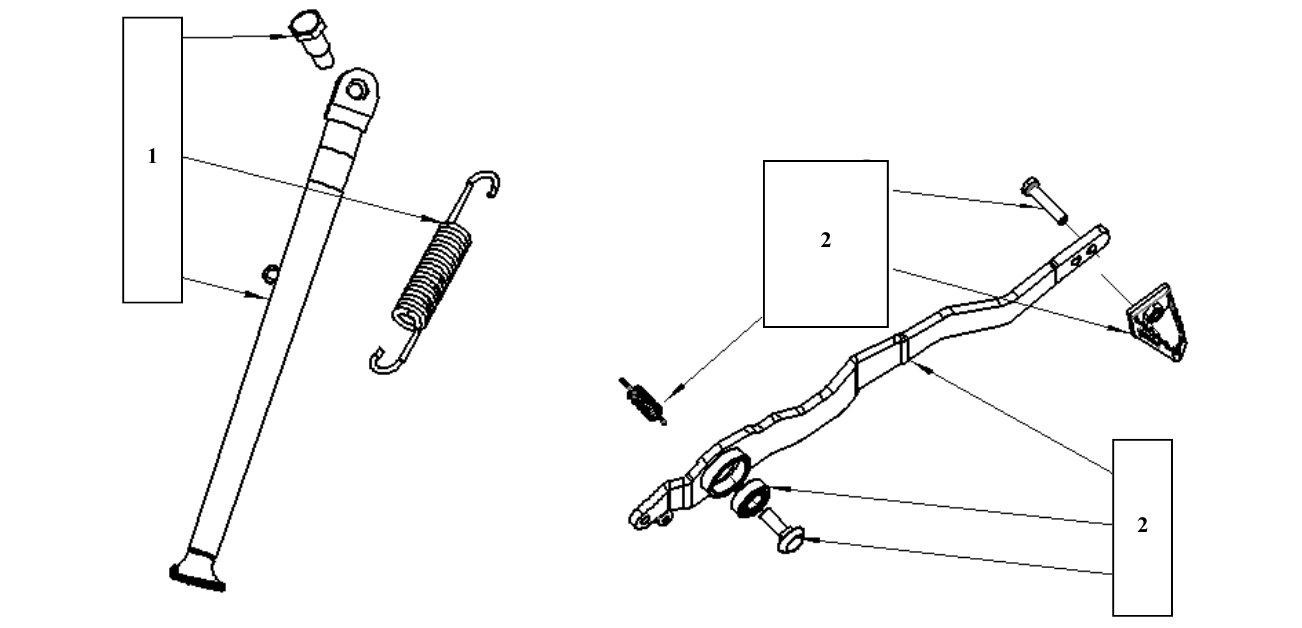 1

2

2