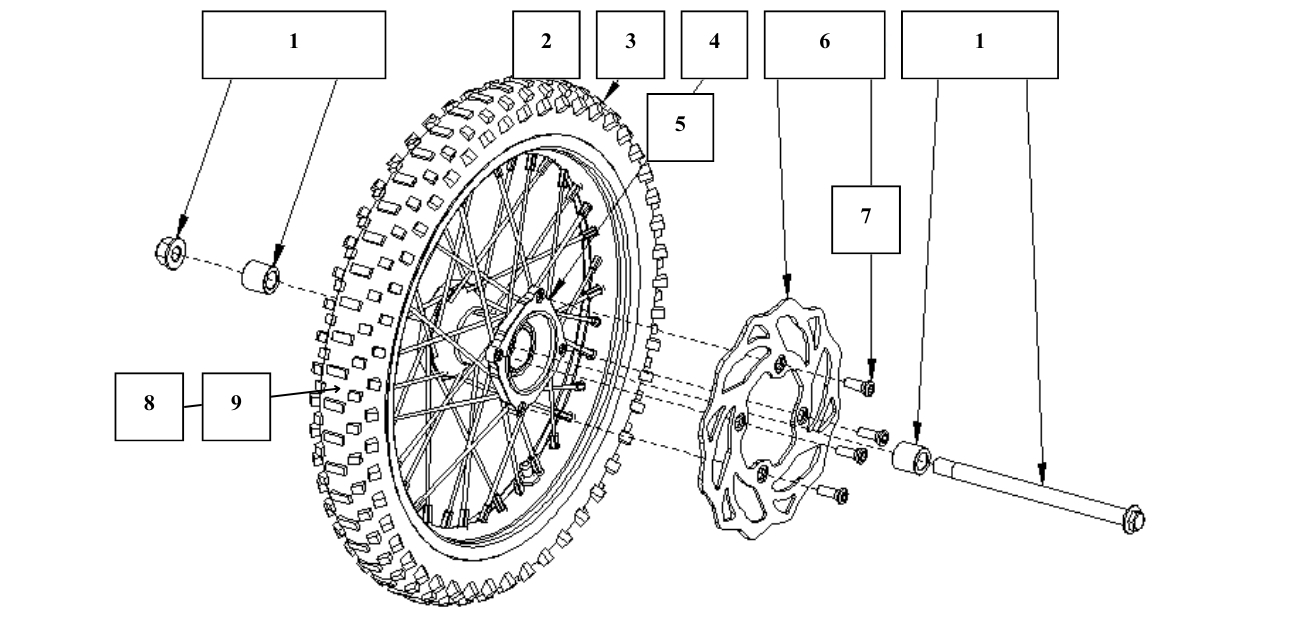 1

2

3

4

5

6

1

7

8

9