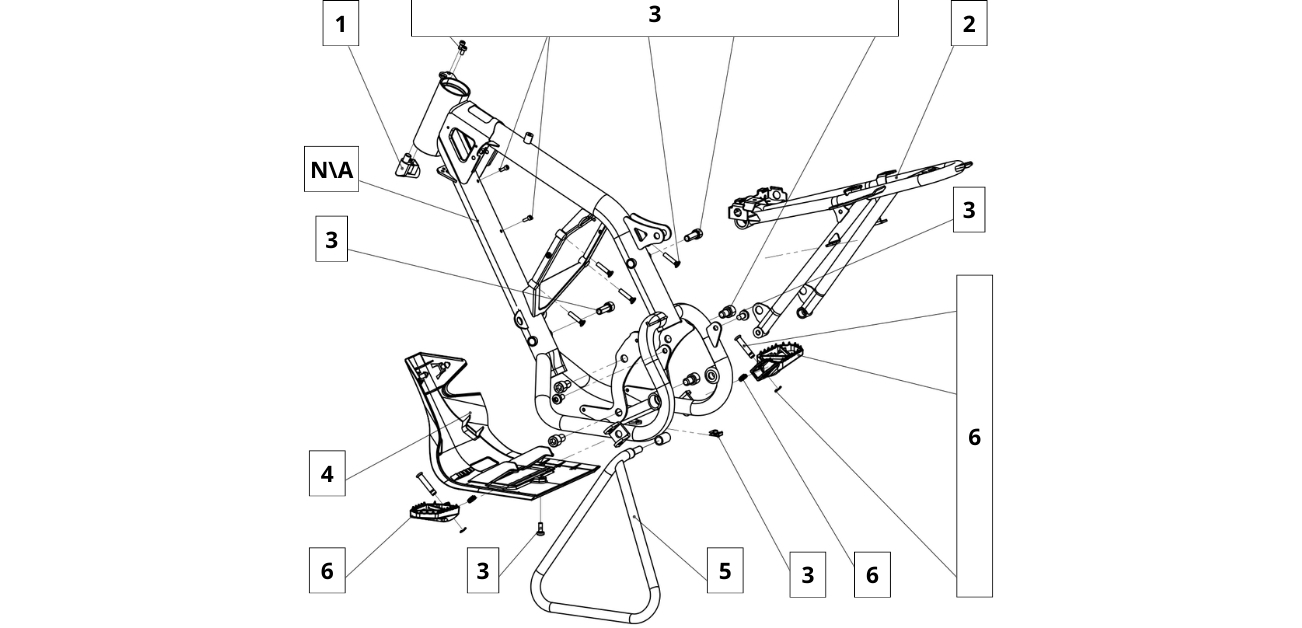 1
3
2
N\A
3
3
6
4
6
3
5
3
6