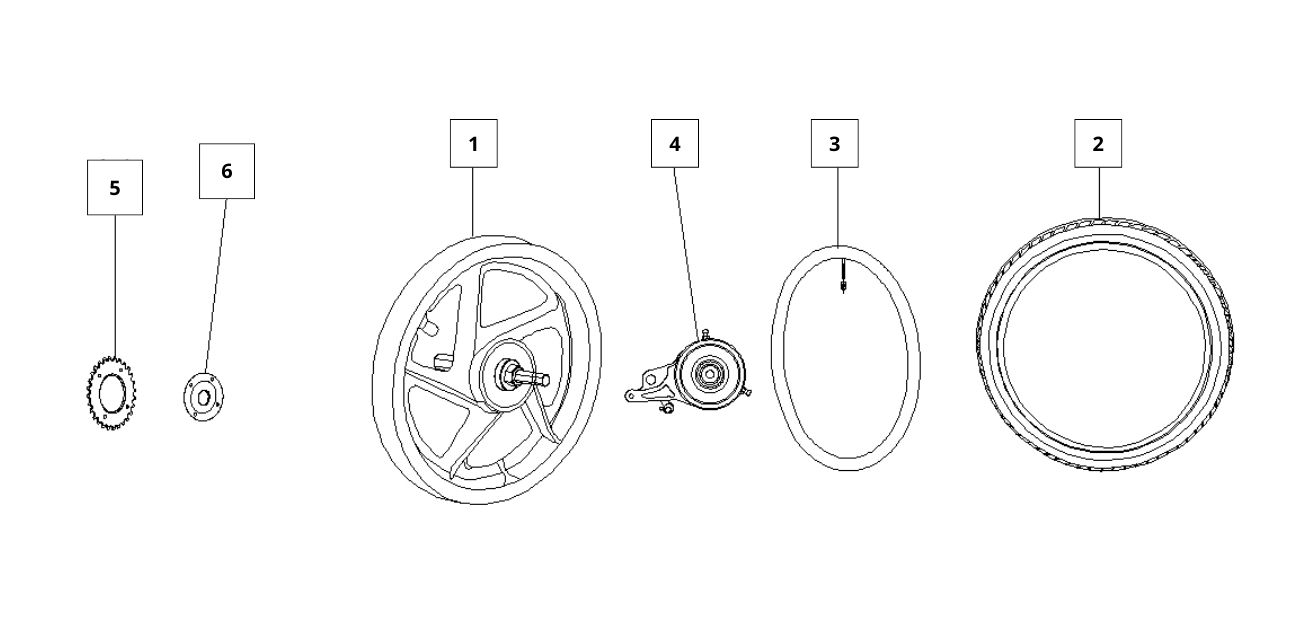 5
6
1
4
3
2