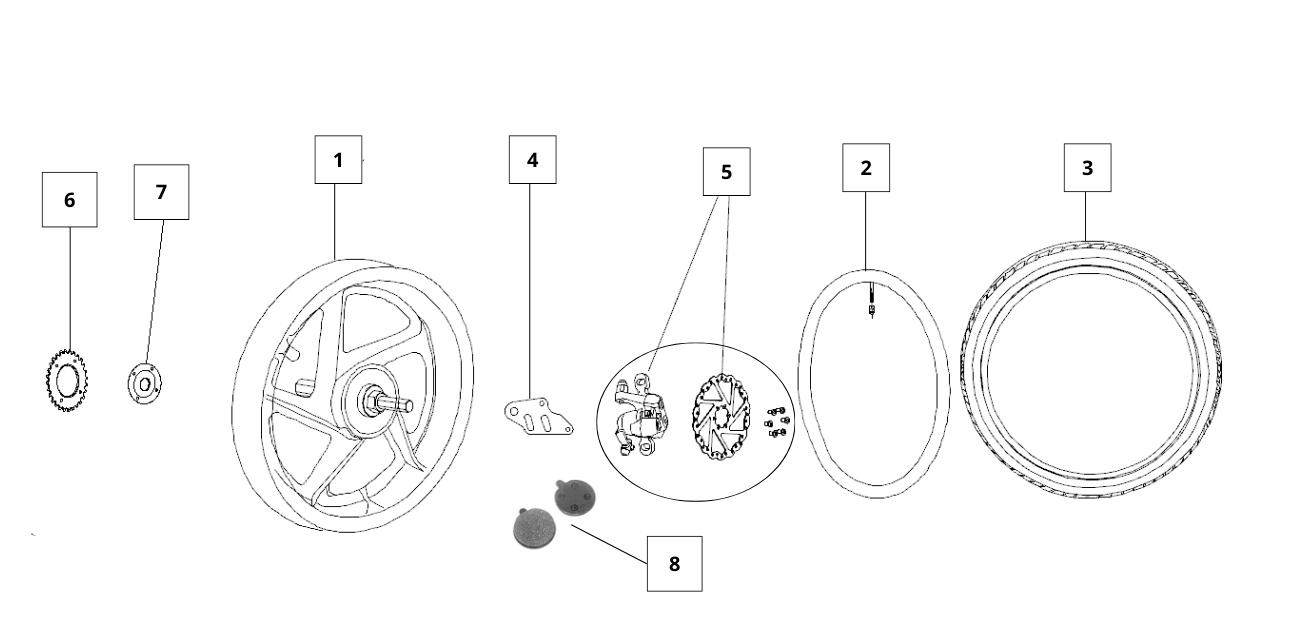 6
7
1
4
5
2
3
8