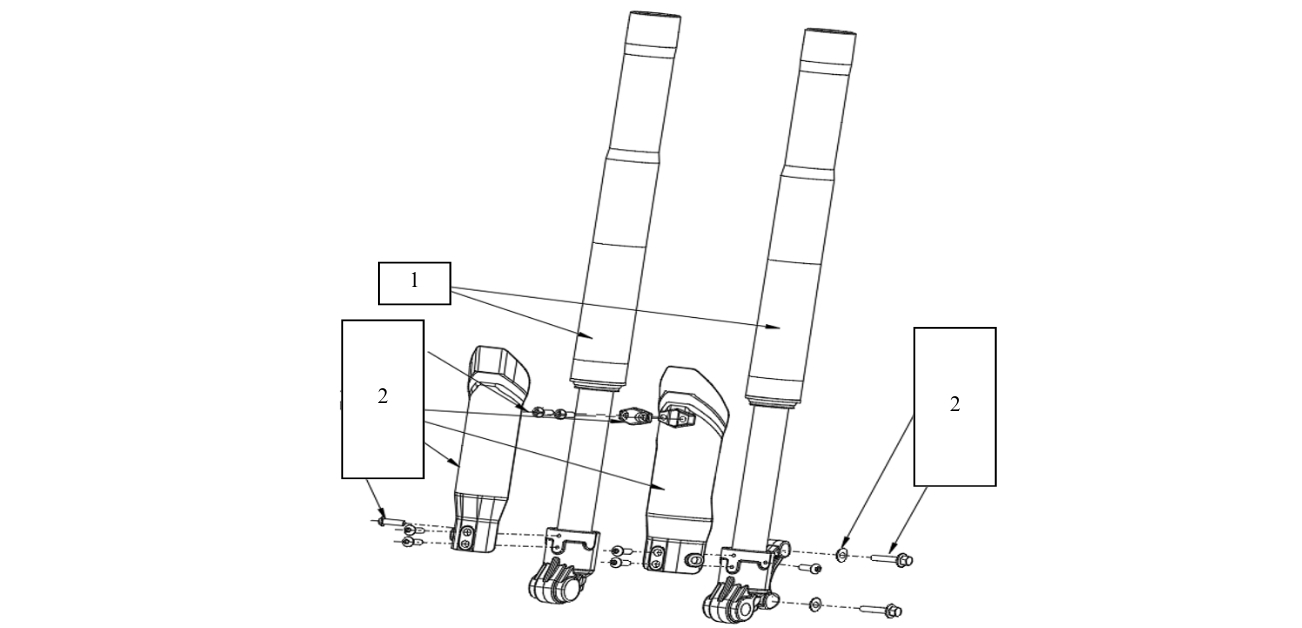 1

2

2