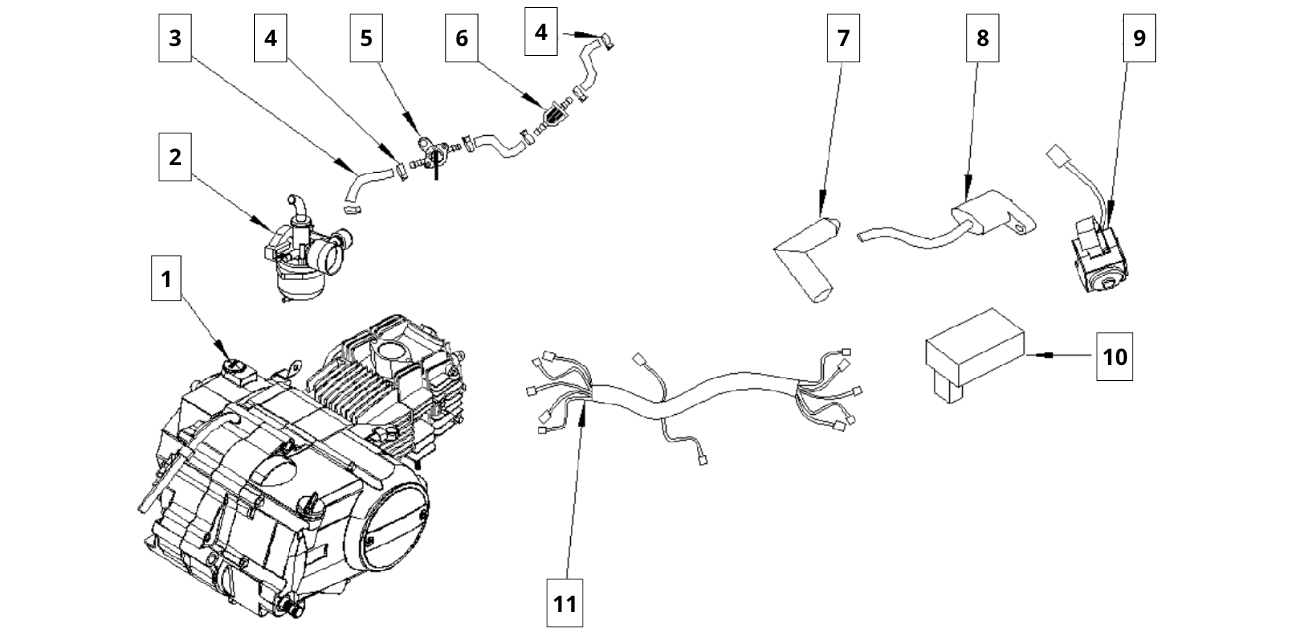 3
4
5
6
4
7
8
9
2
1
10
11