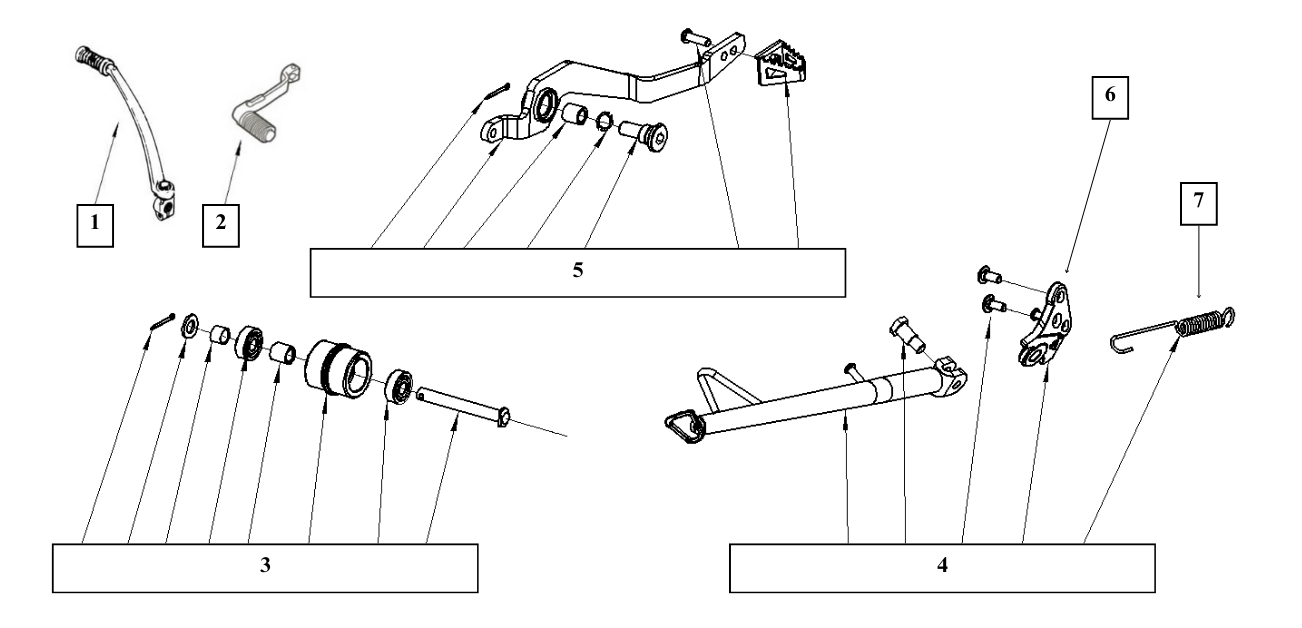 1
2
5
6
7
3
4