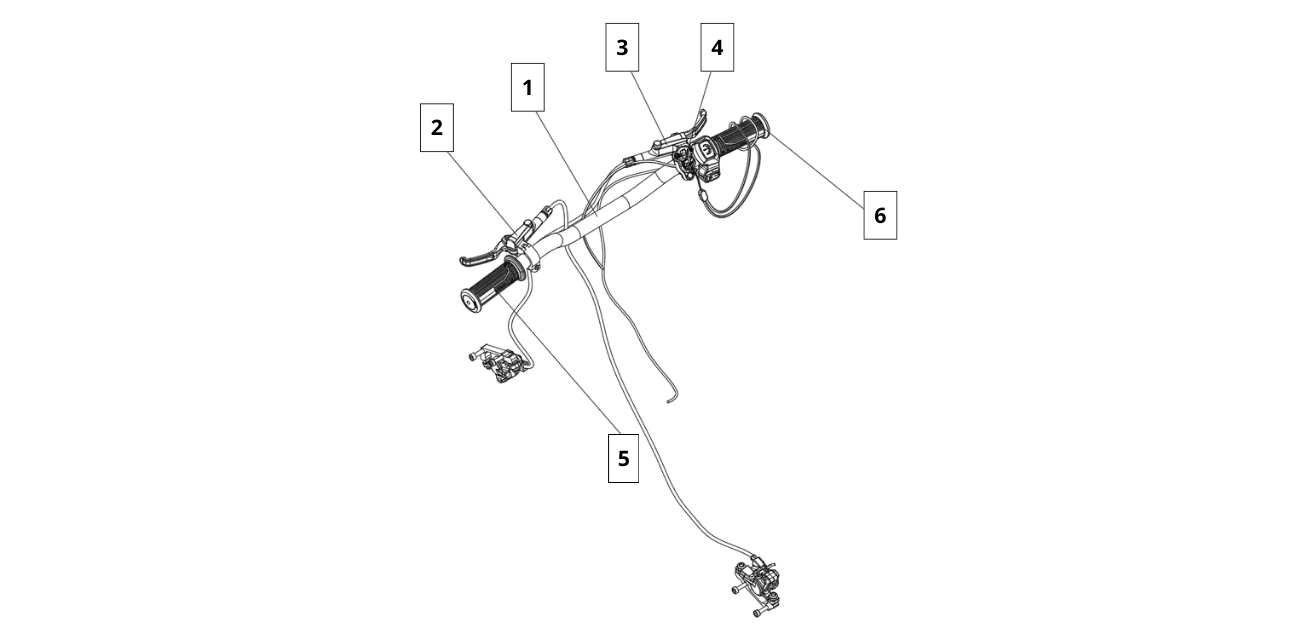 3
4
1
2
6
5