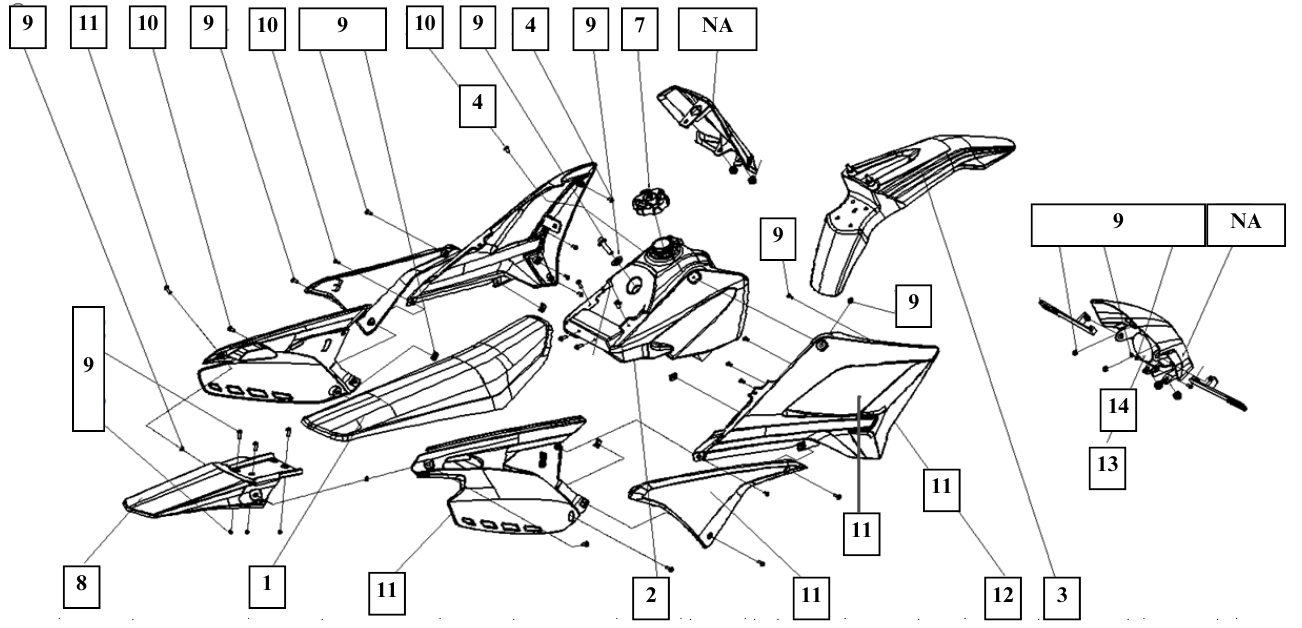 9 11 10 9 10 9 10 9 4 9 7 NA

4

9

9

9 NA

9

14

13

11

11

8 1 11 2 11 12 3