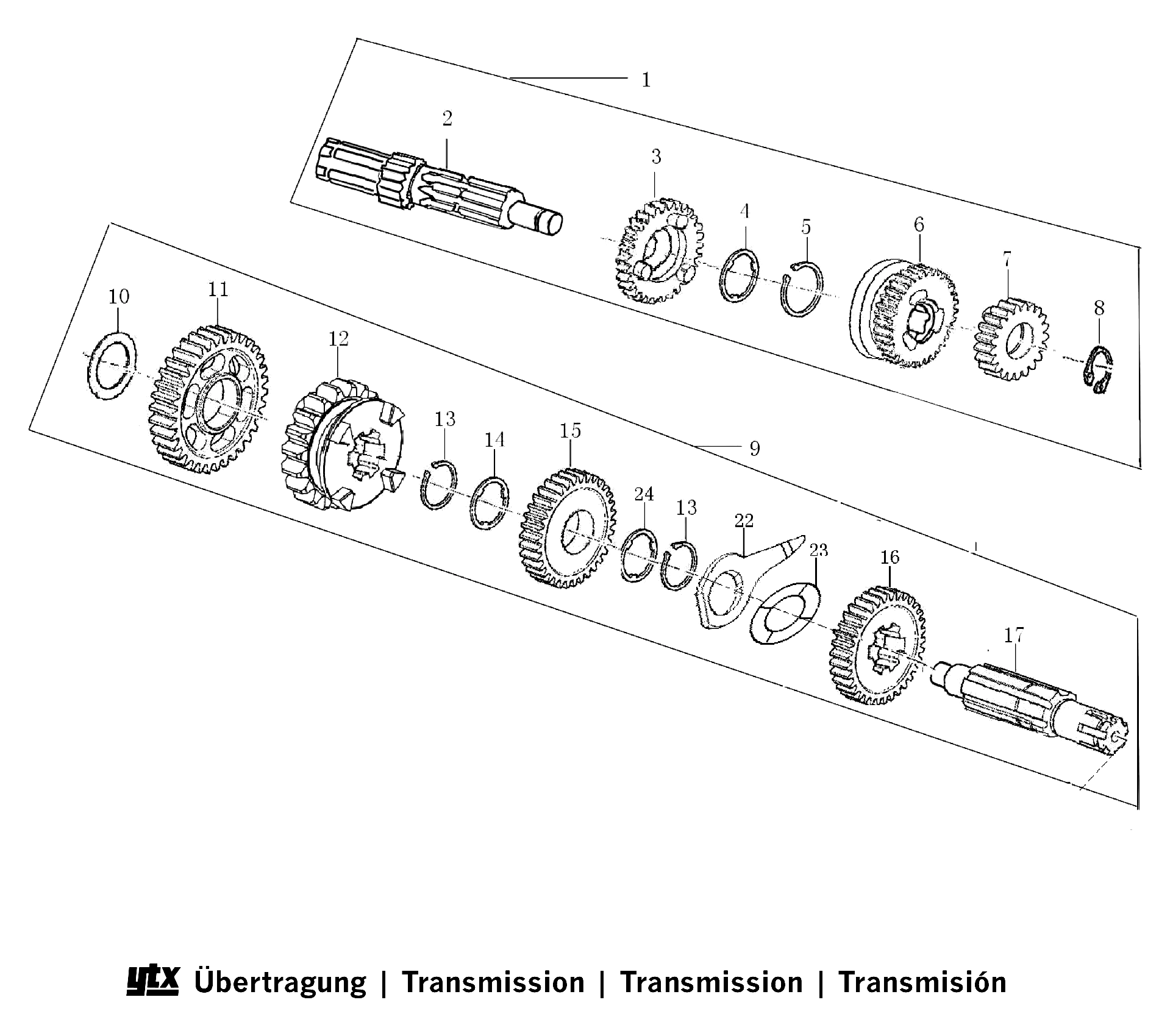 1
2
3
4
5
6
7
8
10
11
12
13
14
15
9
24
13
22
23
16
17

ytx Übertragung | Transmission | Transmission | Transmisión