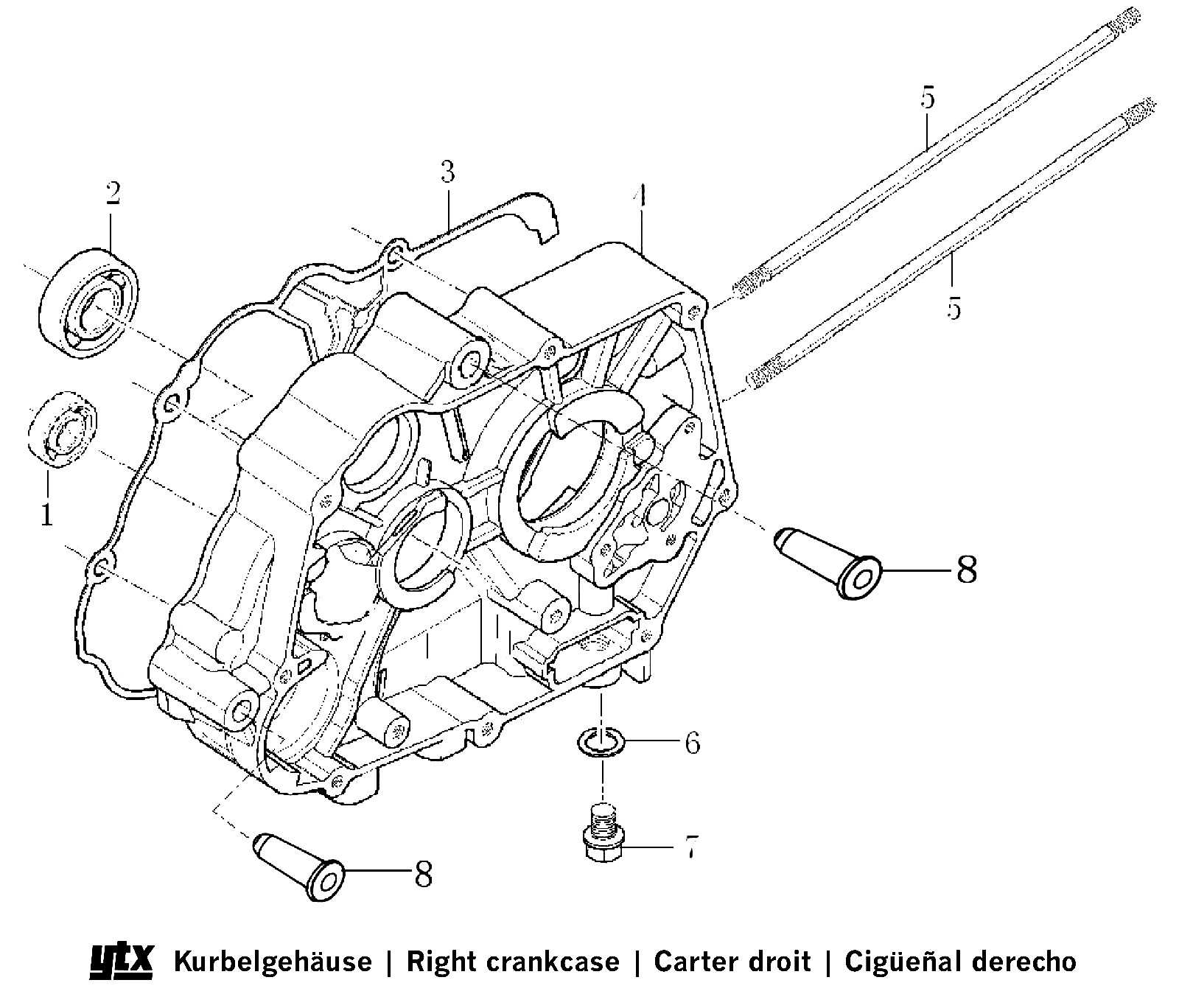 5
3
2
4
5
1
8
6
7
8

ytx Kurbelgehäuse | Right crankcase | Carter droit | Cigüeñal derecho