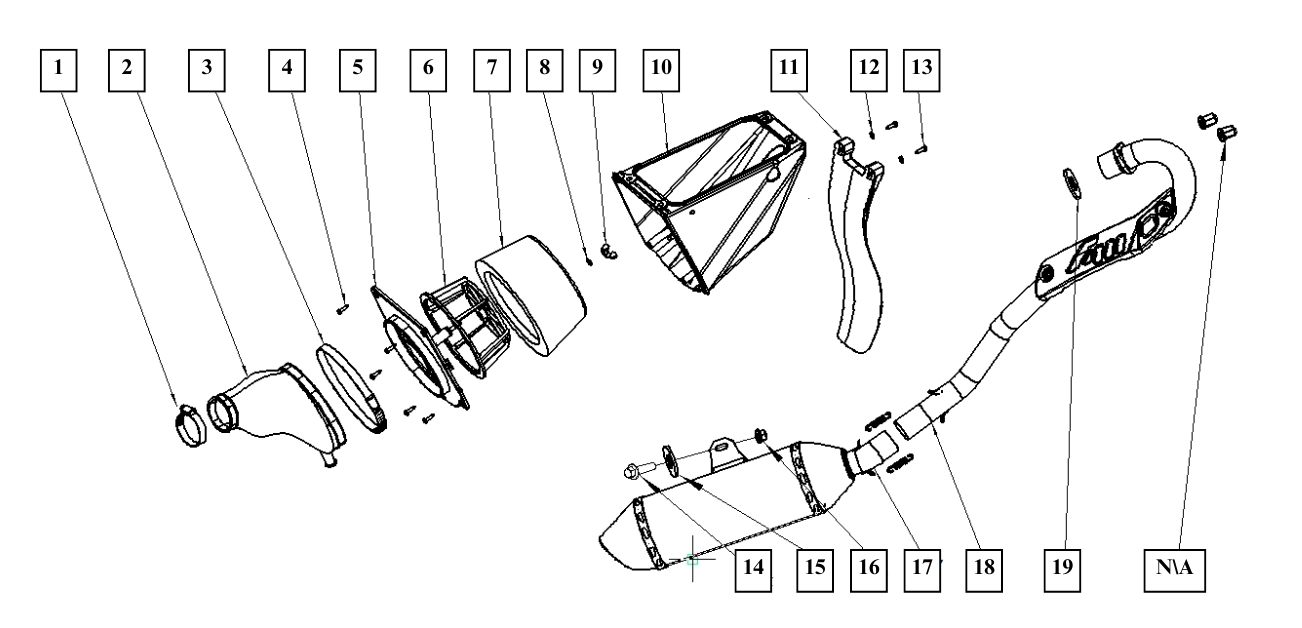 1 2 3 4 5 6 7 8 9 10 11 12 13

14 15 16 17 18 19 N\A