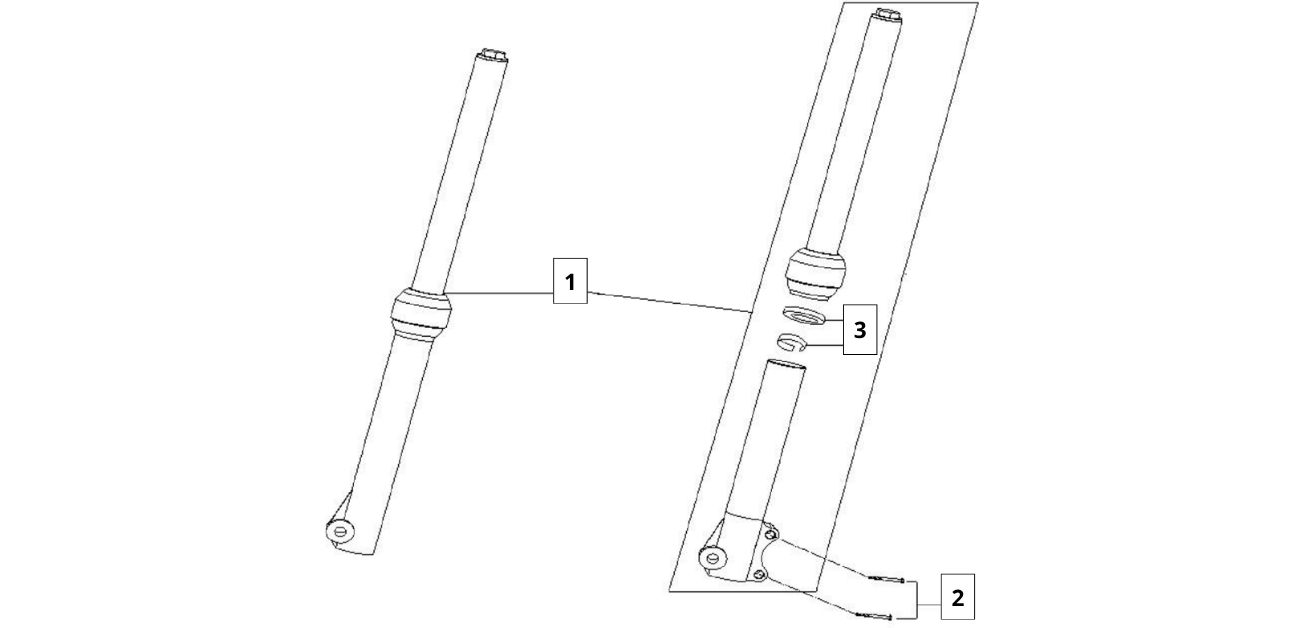 1
3
2