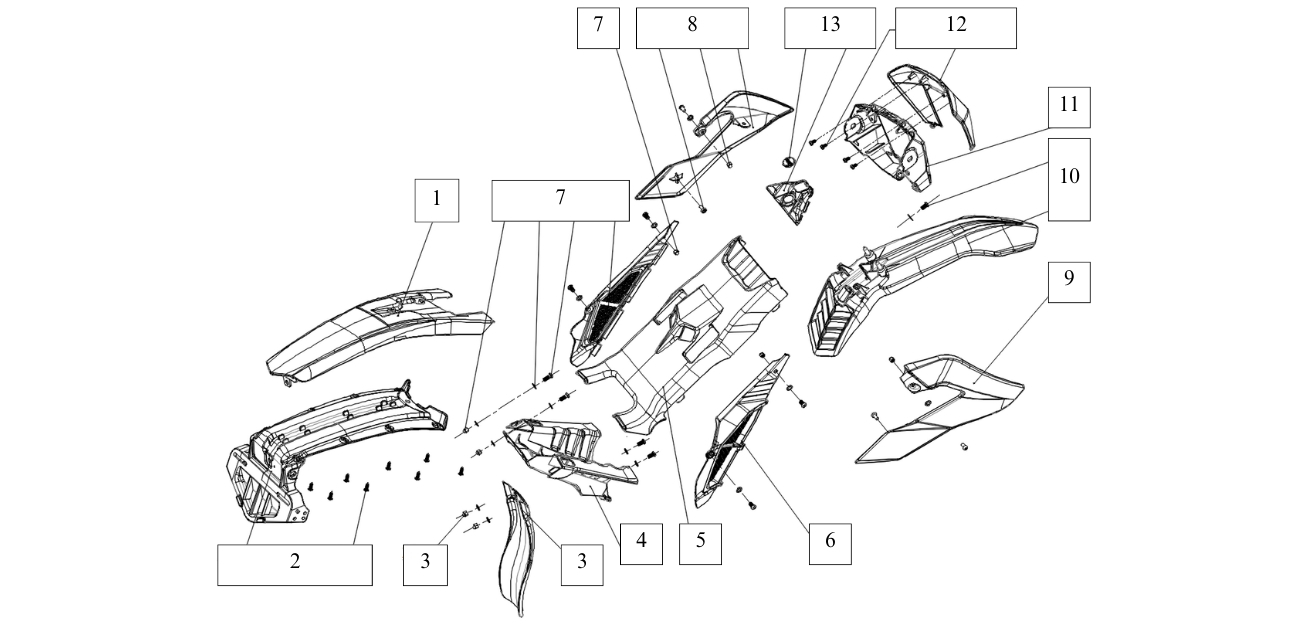 7
8
13
12
11
10
1
7
9
2
3
3
4
5
6