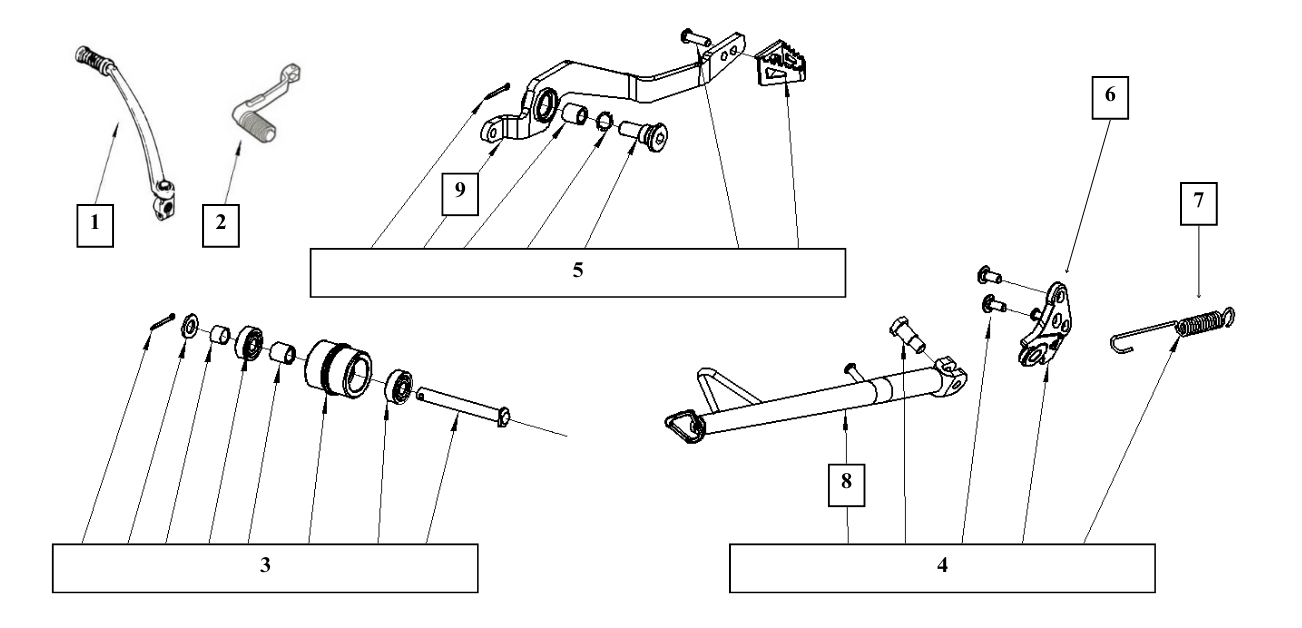 1
2
9
5
6
7
3
8
4