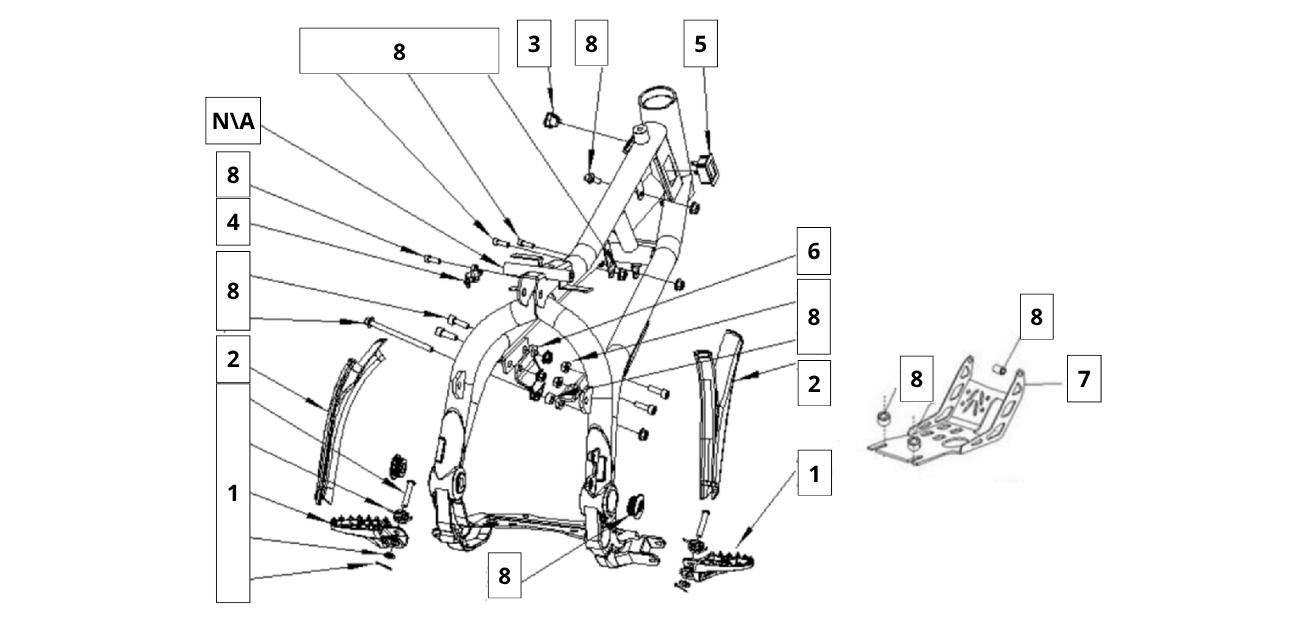 8

3

8

5

N\A

8

4

8

2

1

6

8

2

1

8

8

8

7