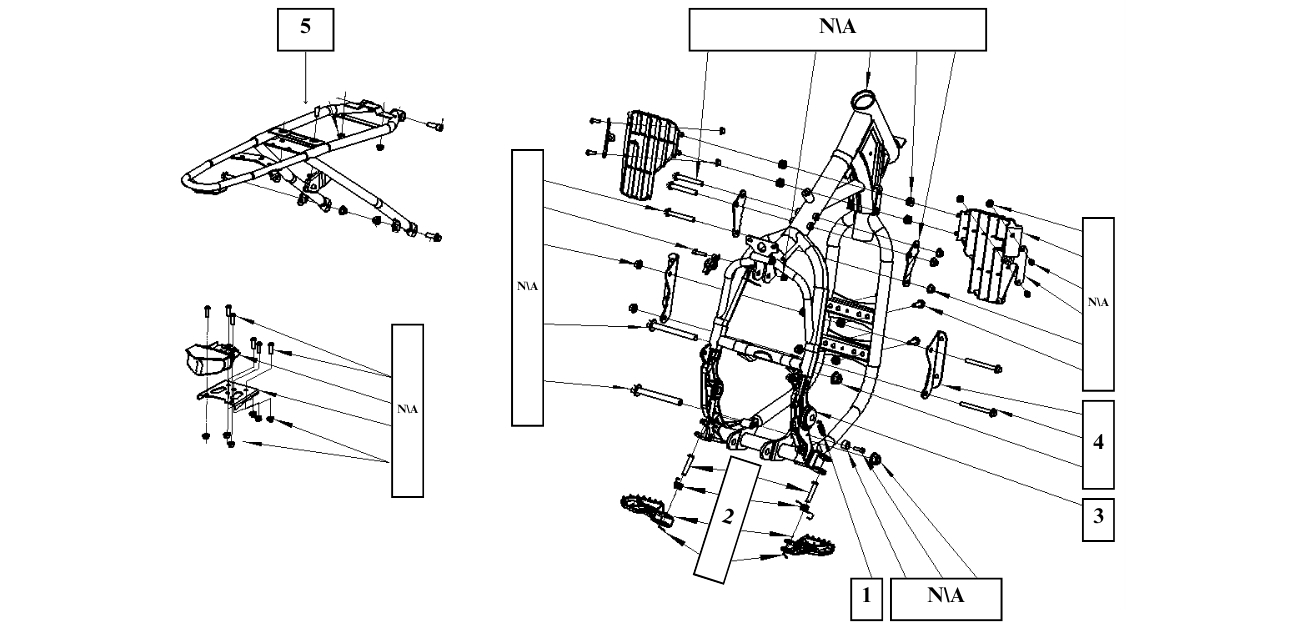 5

N\A

N\A

N\A

N\A

4

3

2

1

N\A