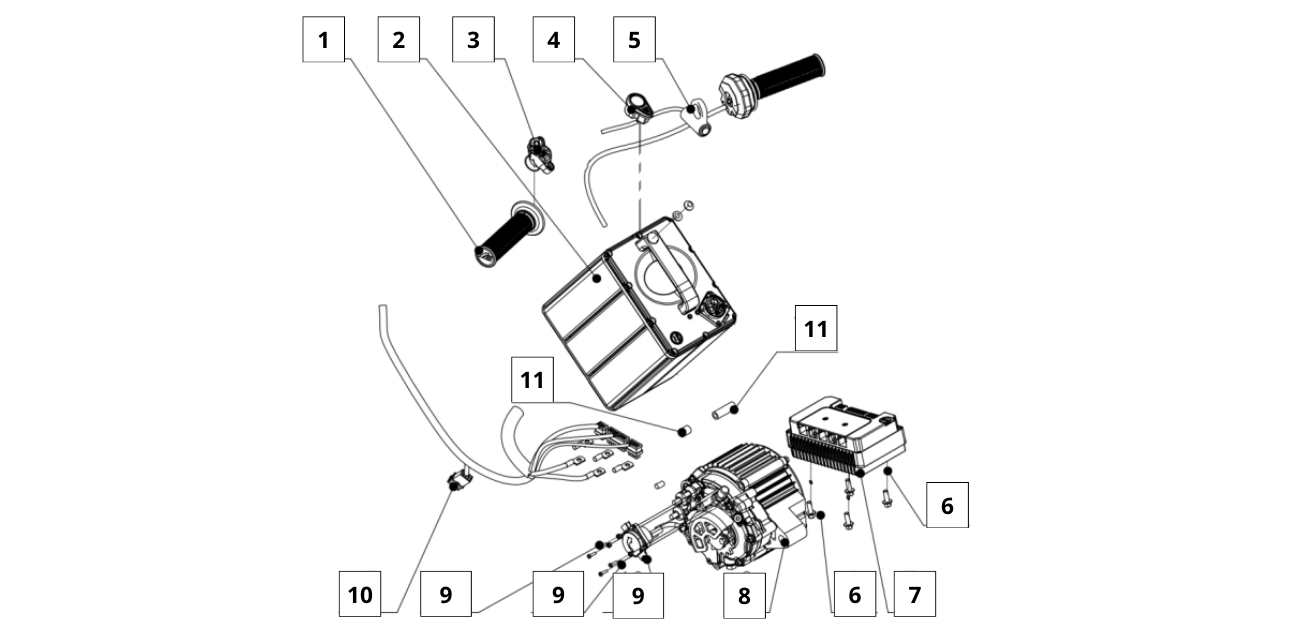 1 2 3 4 5

11

11

6

10 9 9 9 8 6 7