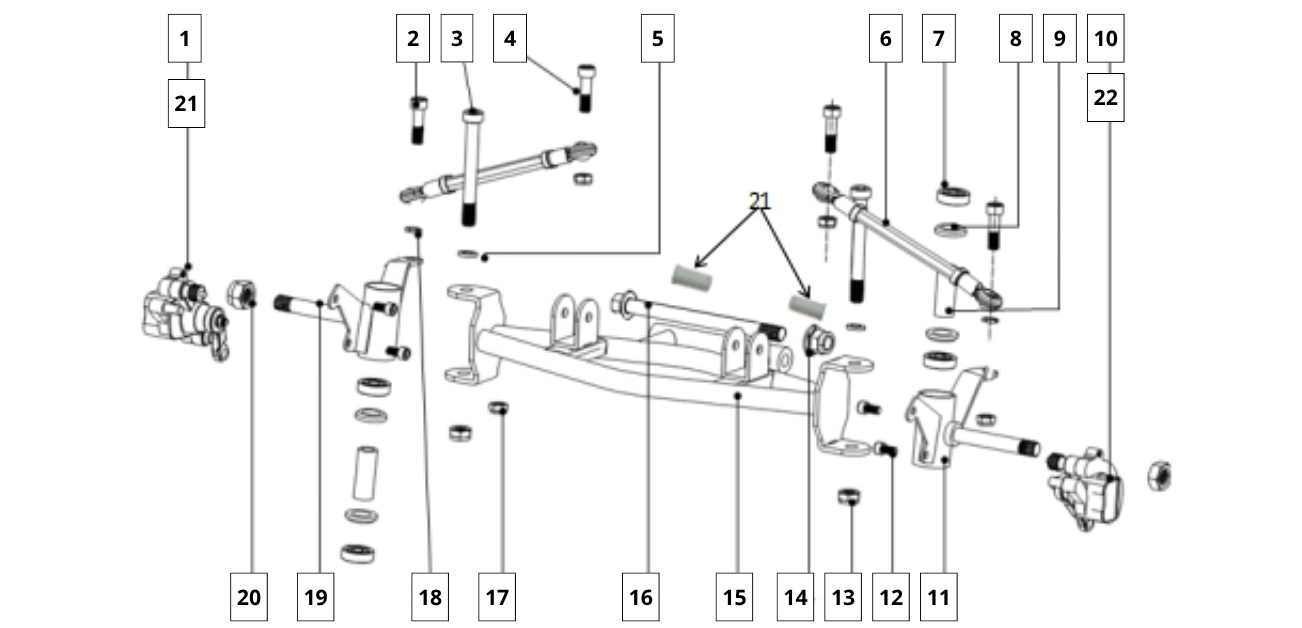 1
21
2
3
4
5
6
7
8
9
10
22
21
20
19
18
17
16
15
14
13
12
11