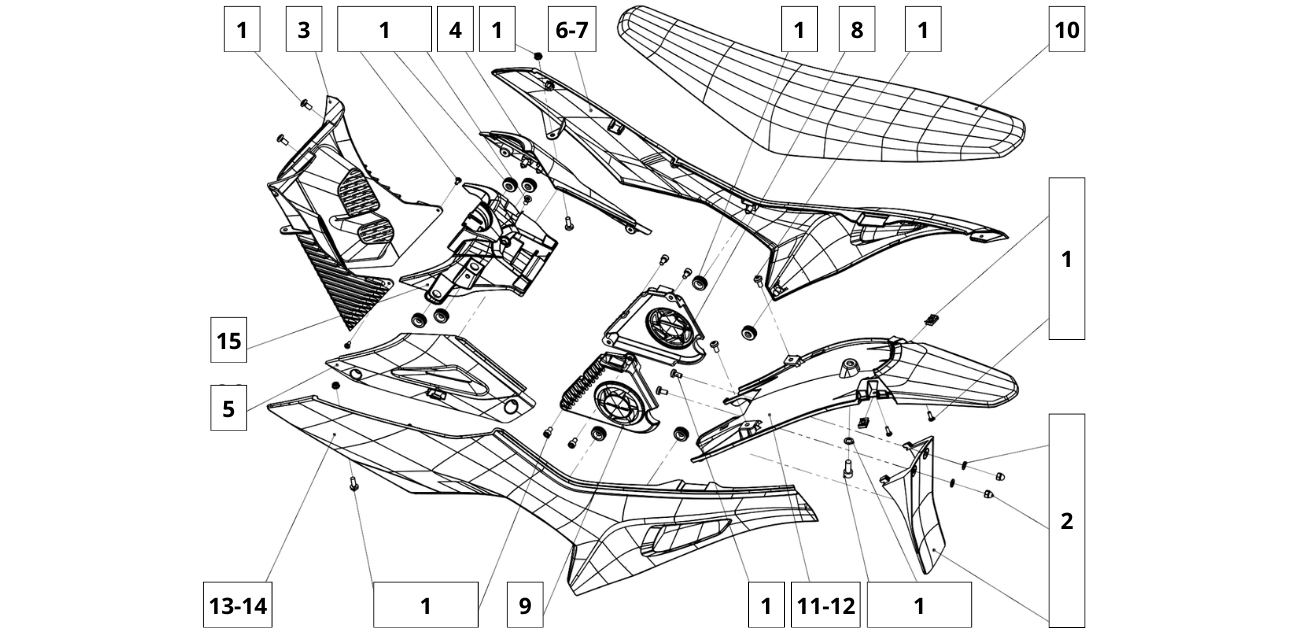 1 3 1 4 1 6-7 1 8 1 10

1

15

5

2

13-14 1 9 1 11-12 1