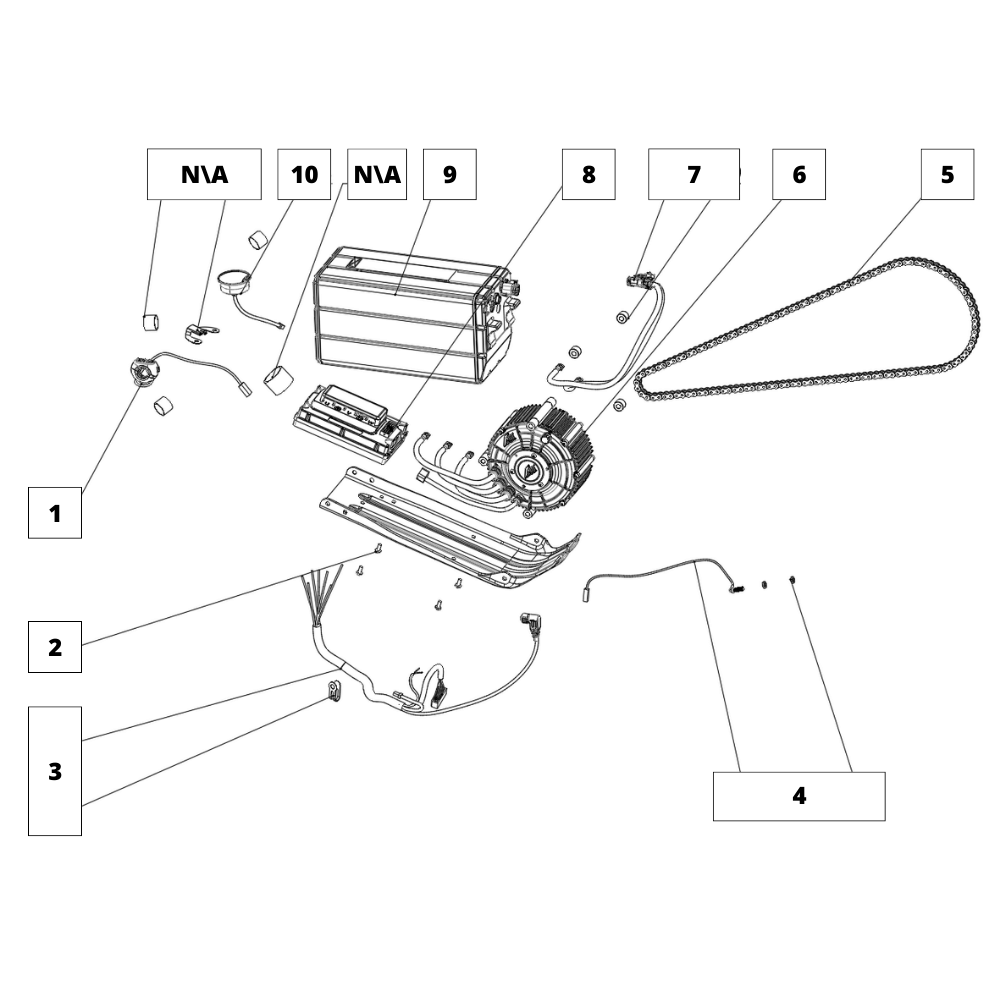 N\A

10

N\A

9

8

7

6

5

1

2

3

4