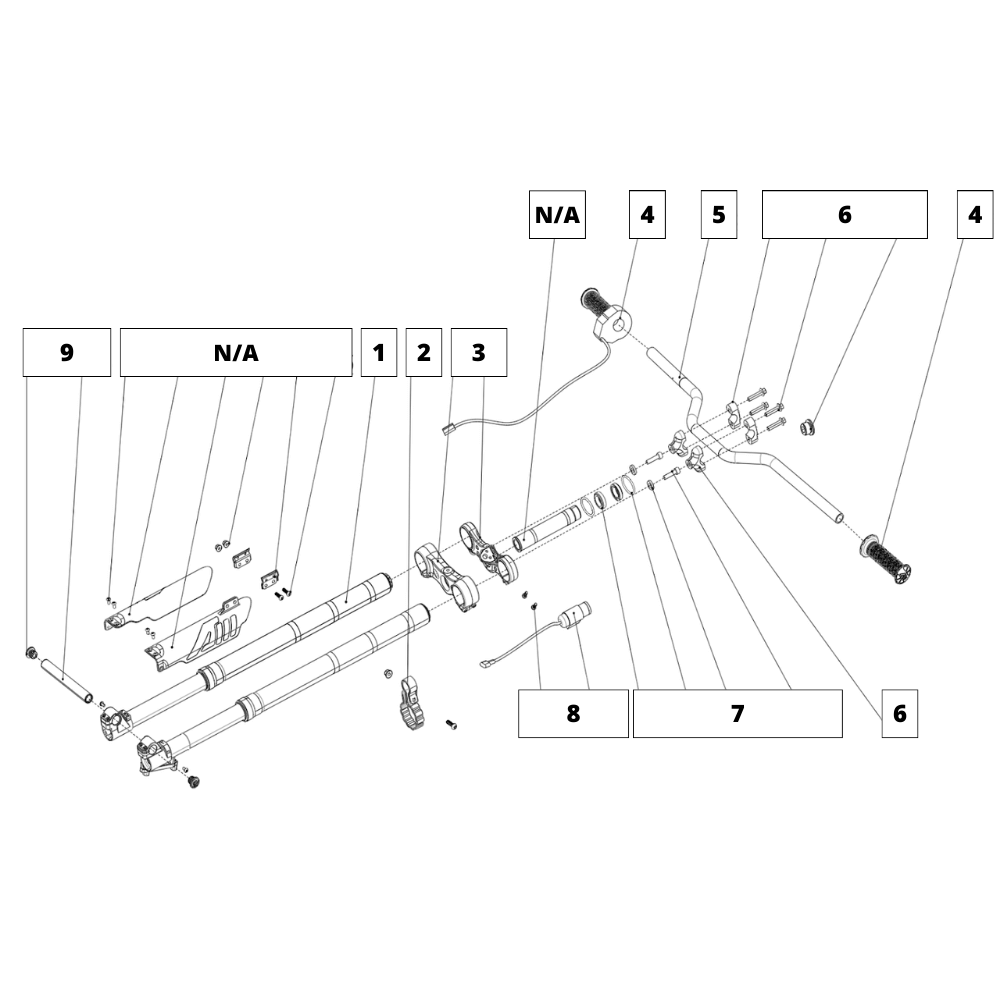 N/A
4
5
6
4
9
N/A
1
2
3
8
7
6