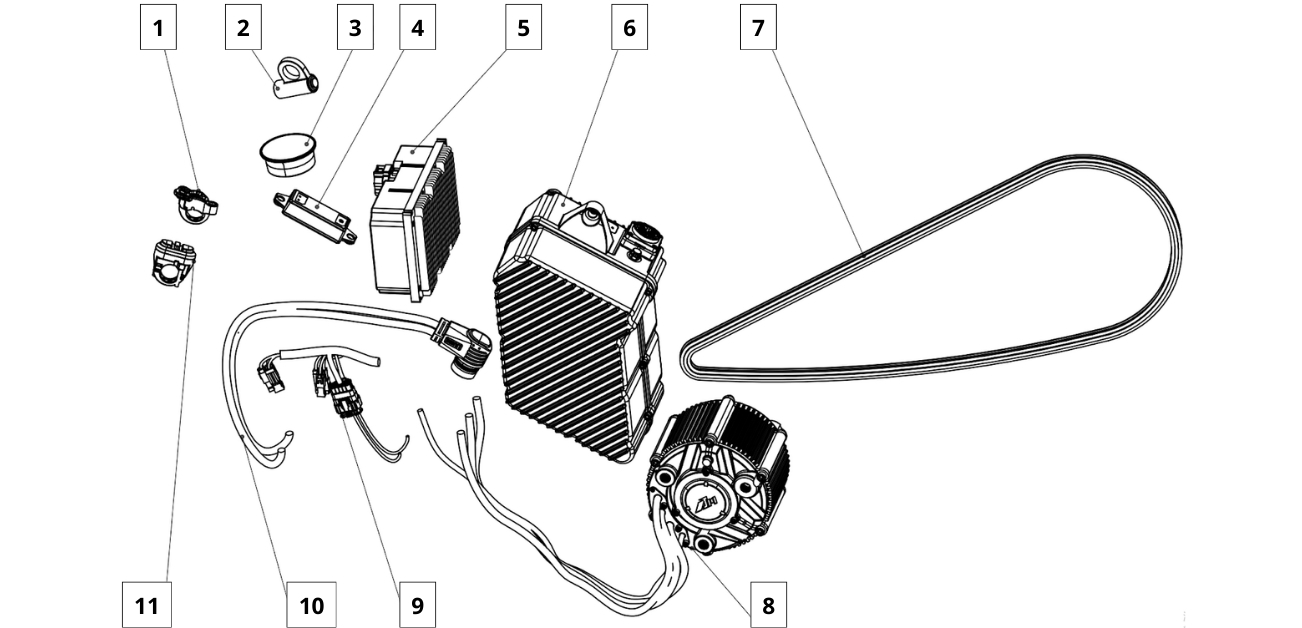 1
2
3
4
5
6
7
11
10
9
8