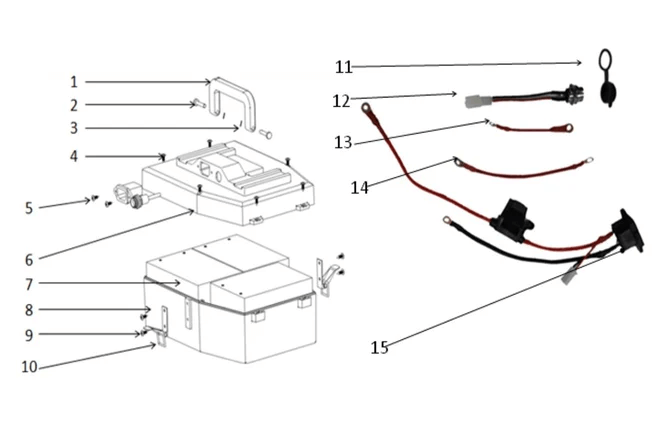 1
2
3
4
5
6
7
8
9
10
11
12
13
14
15