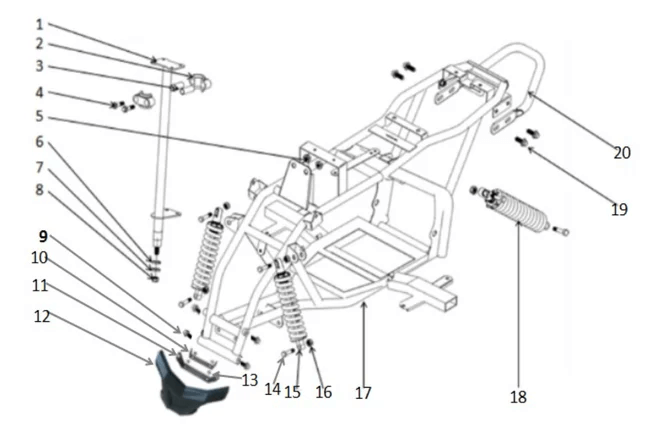 1
2
3
4
5
6
7
8
9
10
11
12
13
14
15
16
17
18
19
20