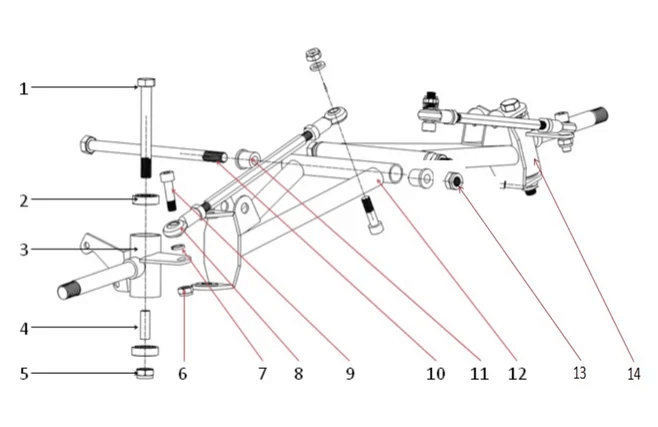 1
2
3
4
5
6 7 8 9 10 11 12 13 14