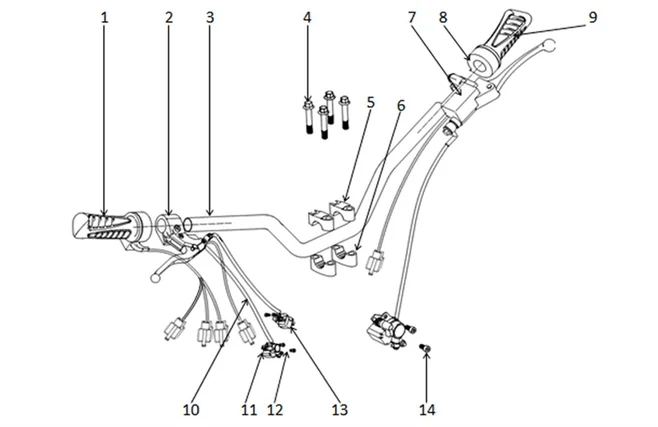 1 2 3 4 7 8 9

5 6

10 11 12 13 14