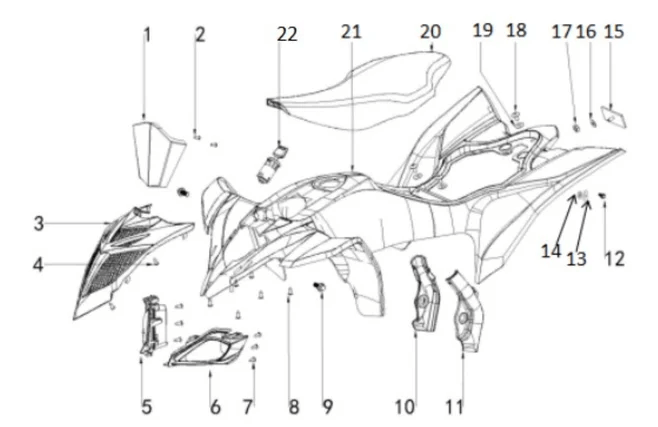 1
2
22
21
20
19
18
17
16
15
3
4
14
13
12
5
6
7
8
9
10
11