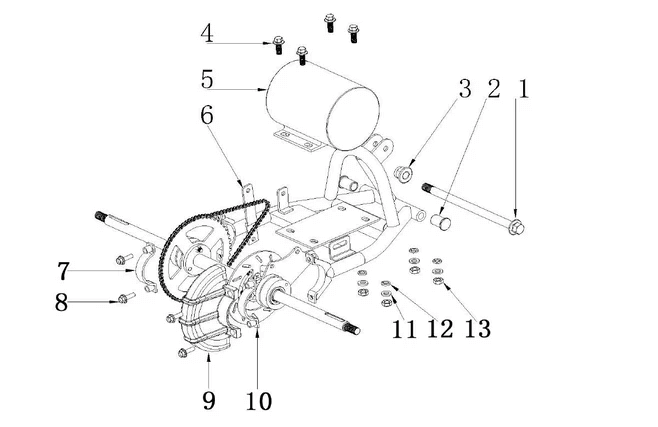 4
5
6
3
2
1
7
8
11
12
13
9
10