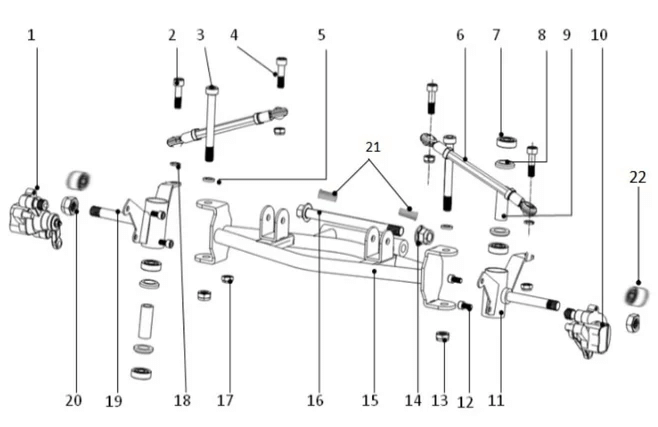 1
2
3
4
5
6
7
8
9
10
21
22
20
19
18
17
16
15
14
13
12
11