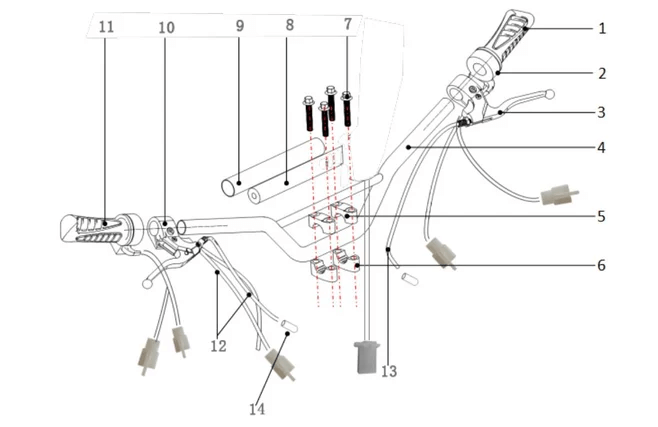 11
10
9
8
7
1
2
3
4
5
6
12
13
14