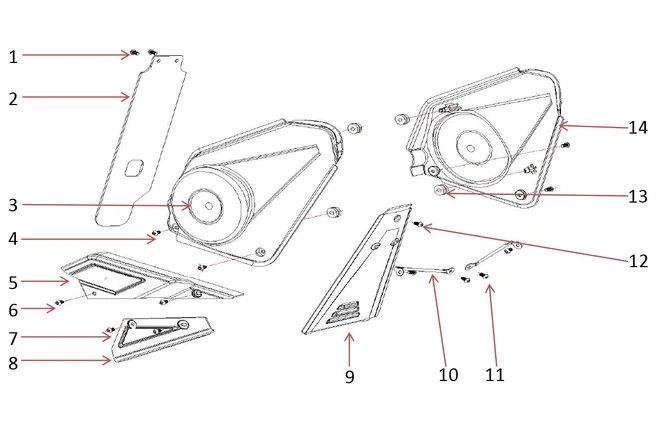 1
2
3
4
5
6
7
8
9
10
11
12
13
14