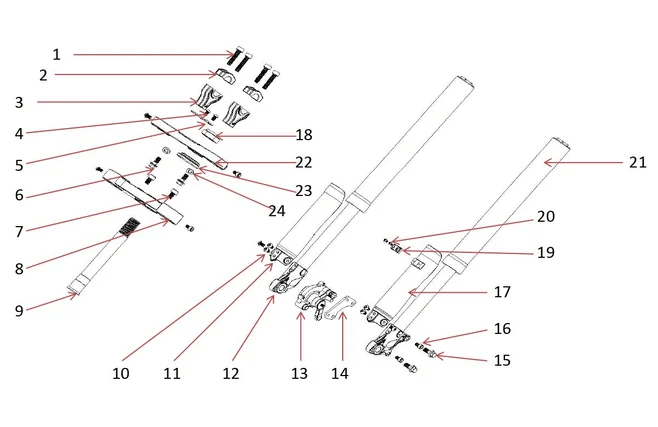 1
2
3
4
5
6
7
8
9
18
22
23
24
21
20
19
17
16
15
10
11
12
13
14