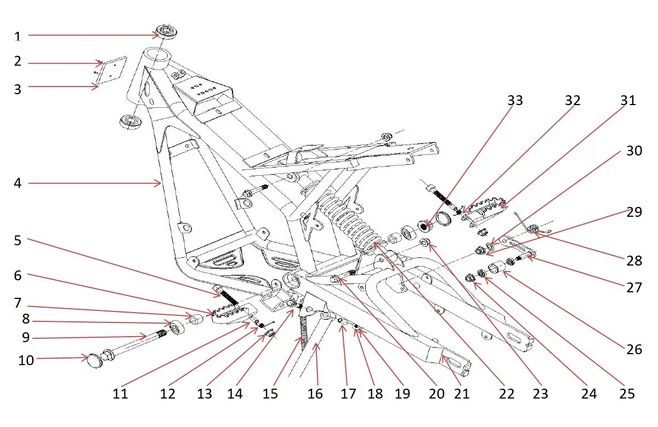 1
2
3
4
5
6
7
8
9
10
11
12
13
14
15
16
17
18
19
20
21
22
23
24
25
26
27
28
29
30
31
32
33