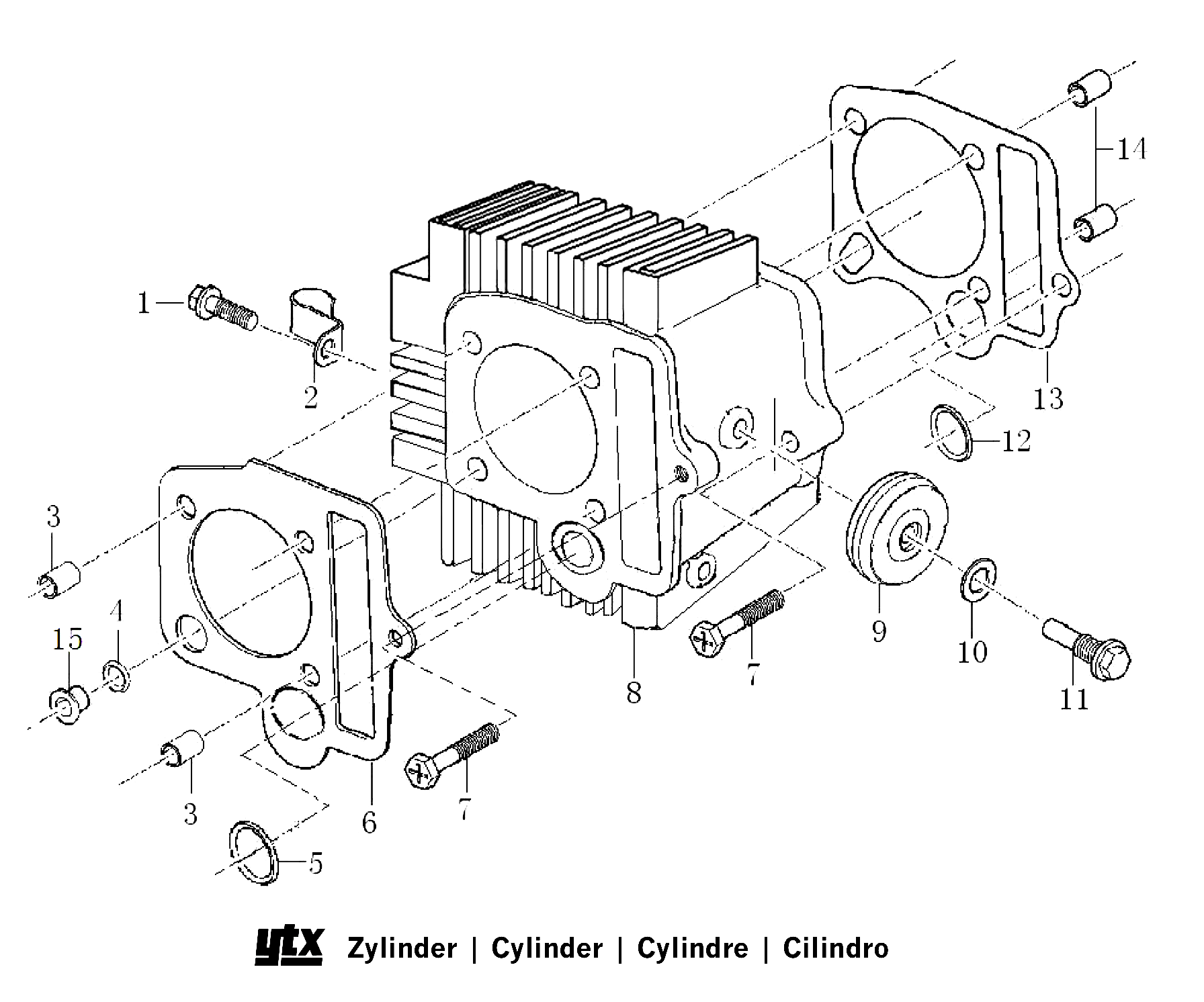 14
1
2
13
12
3
4
15
9
10
11
8
7
3
6
7
5

ytx Zylinder | Cylinder | Cylindre | Cilindro