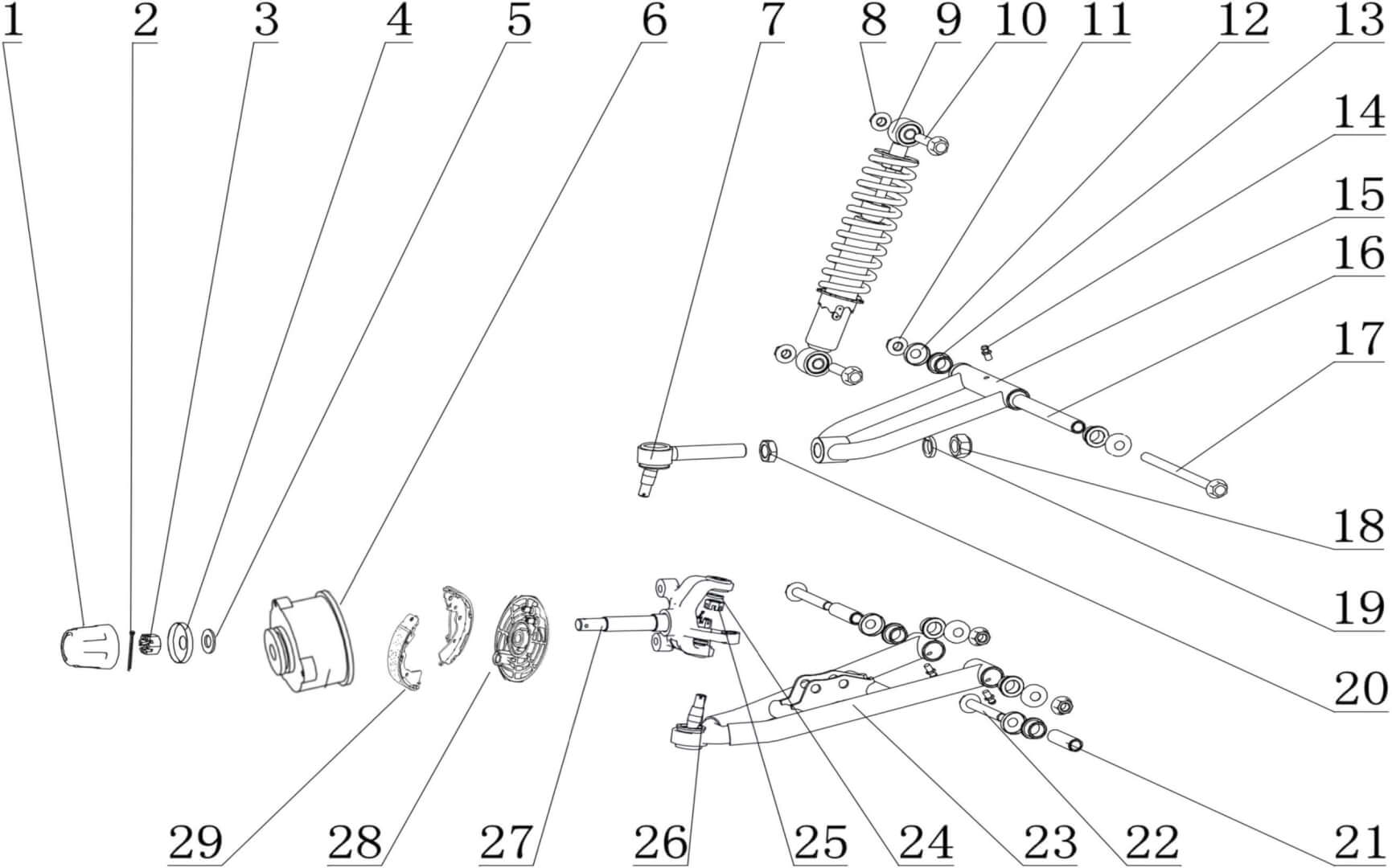 1 2 3 4 5 6 7 8 9 10 11 12 13

14

15

16

17

18

19

20

29 28 27 26 25 24 23 22 21