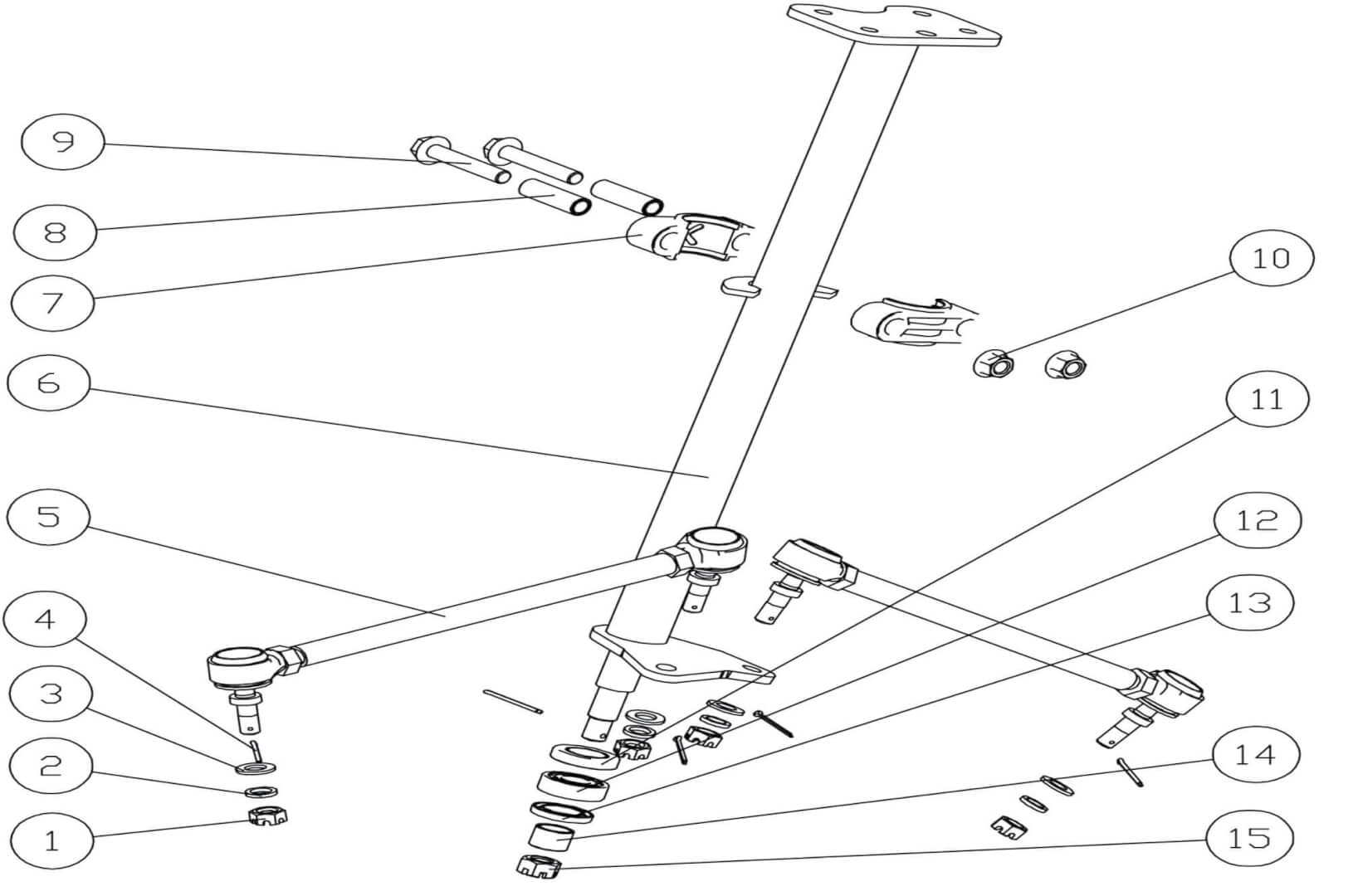 9
8
7
6
5
4
3
2
1
10
11
12
13
14
15