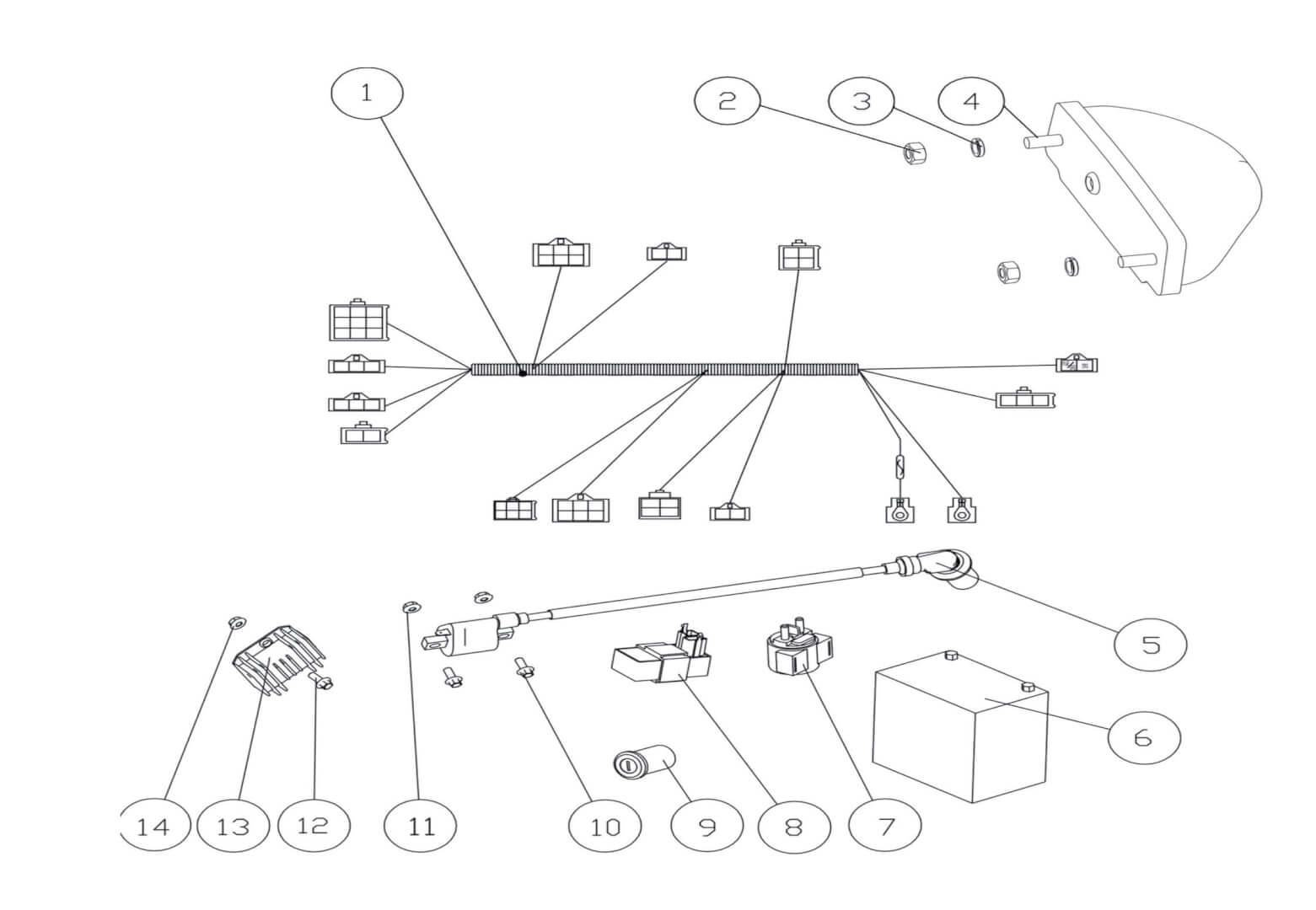 1
2
3
4
5
6
14
13
12
11
10
9
8
7