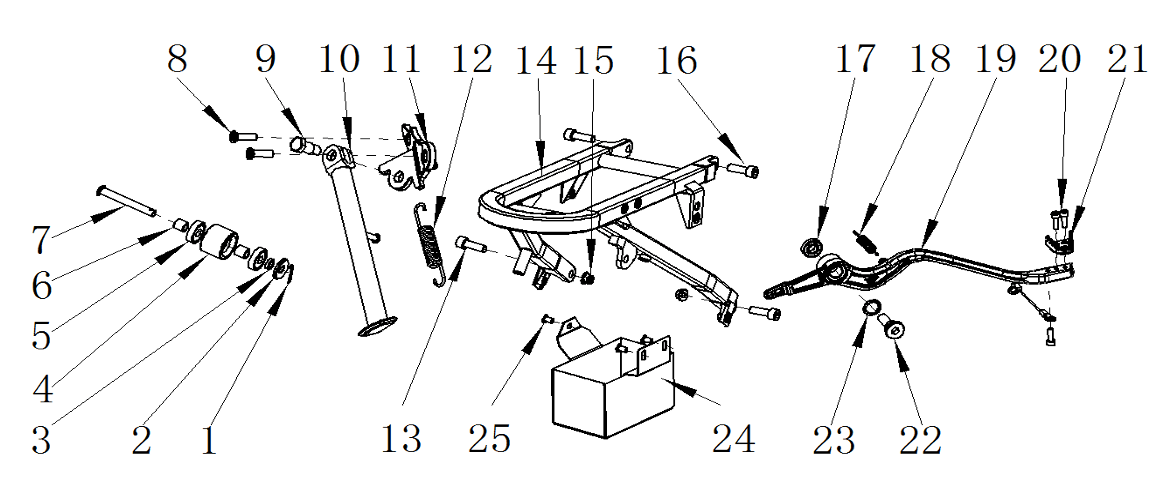 8 9 10 11 12 14 15 16 17 18 19 20 21
7
6
5
4
3 2 1 13 25 24 23 22