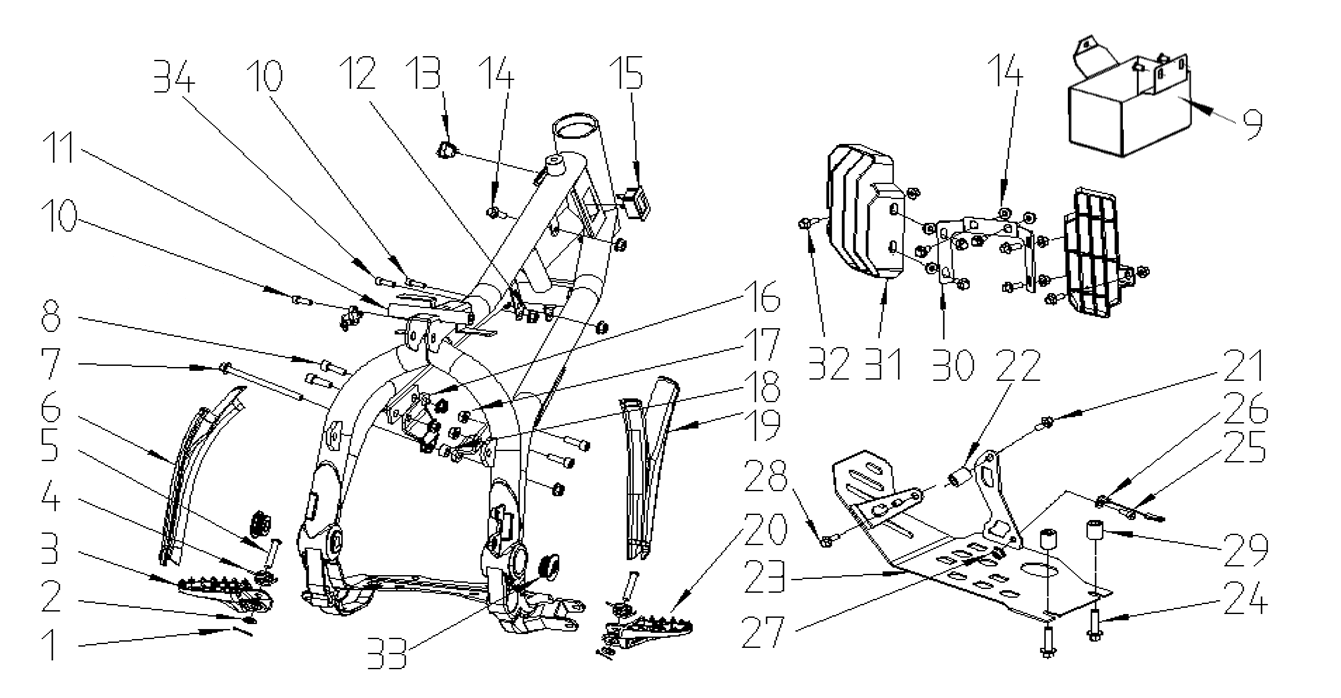 34
10
12
13
14
15
11
10
8
7
6
5
4
3
2
1
16
17
18
19
20
33
14
9
32
31
30
22
21
26
25
28
29
23
27
24