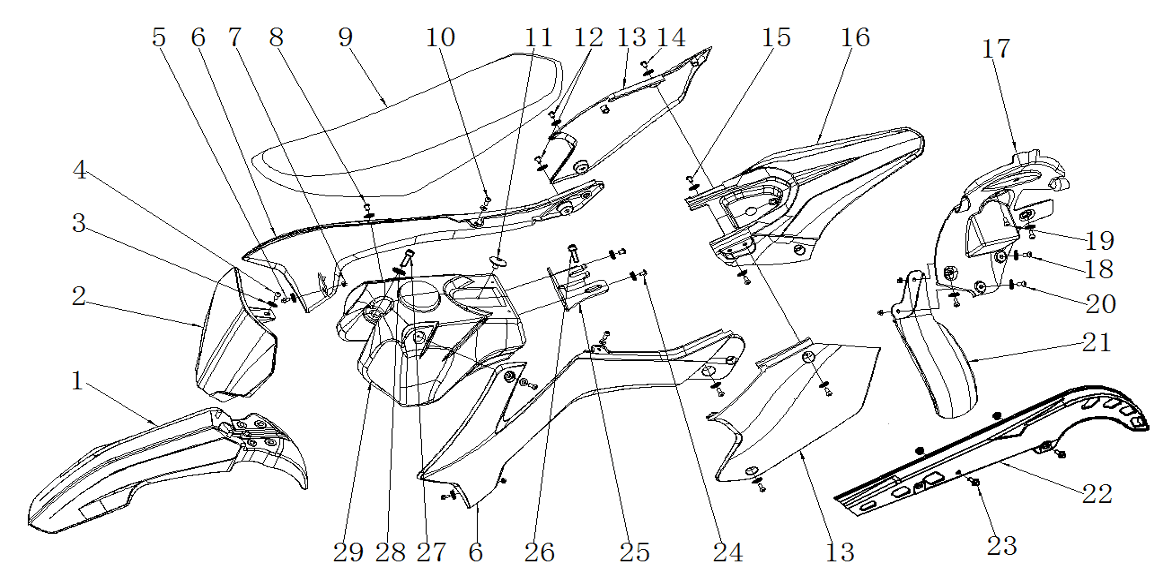 5 6 7 8 9 10 11 12 13 14 15 16 17

4

3

2

1

19

18

20

21

22

23

29 28 27 6 26 25 24 13