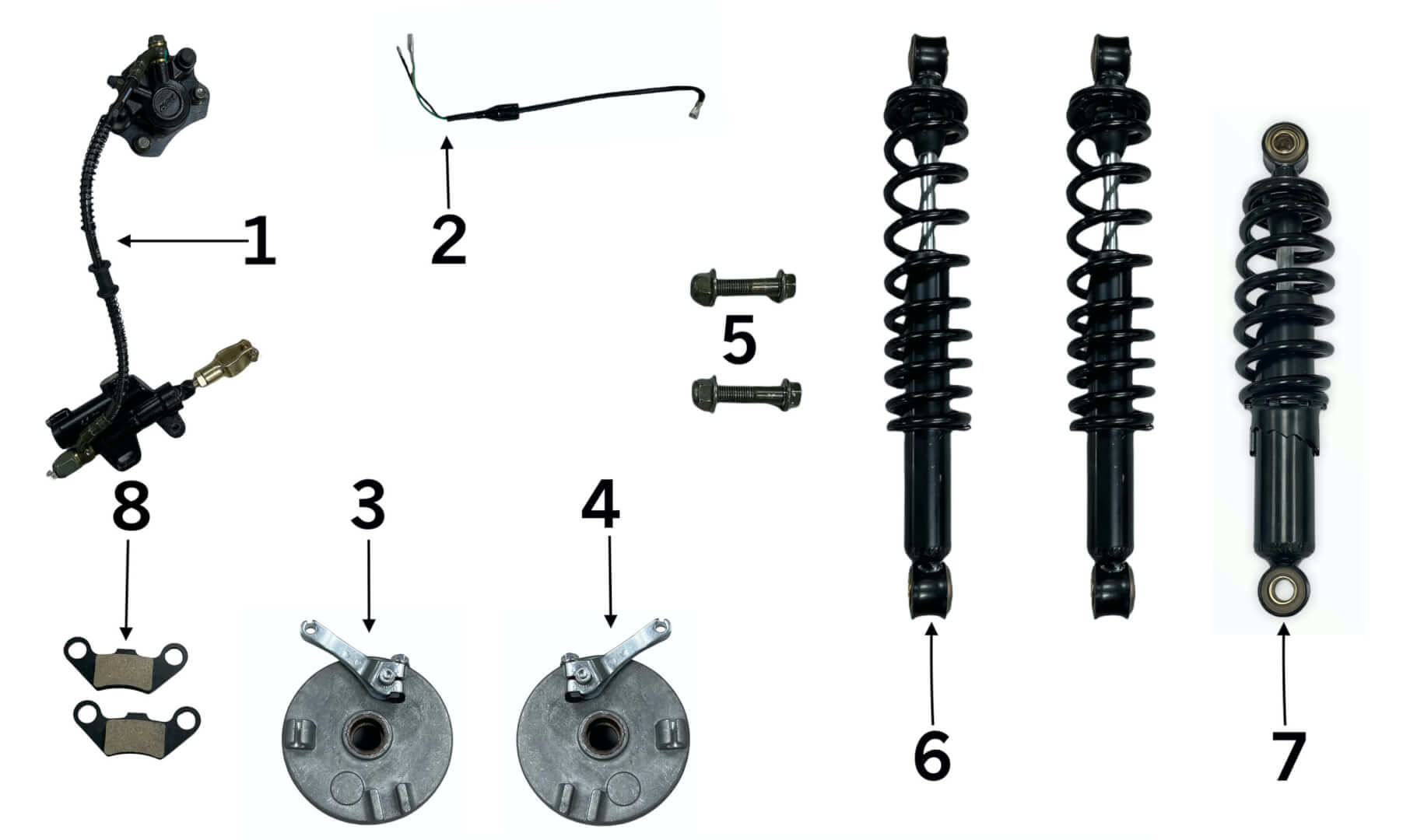 1

2

5

8

3

4

6

7