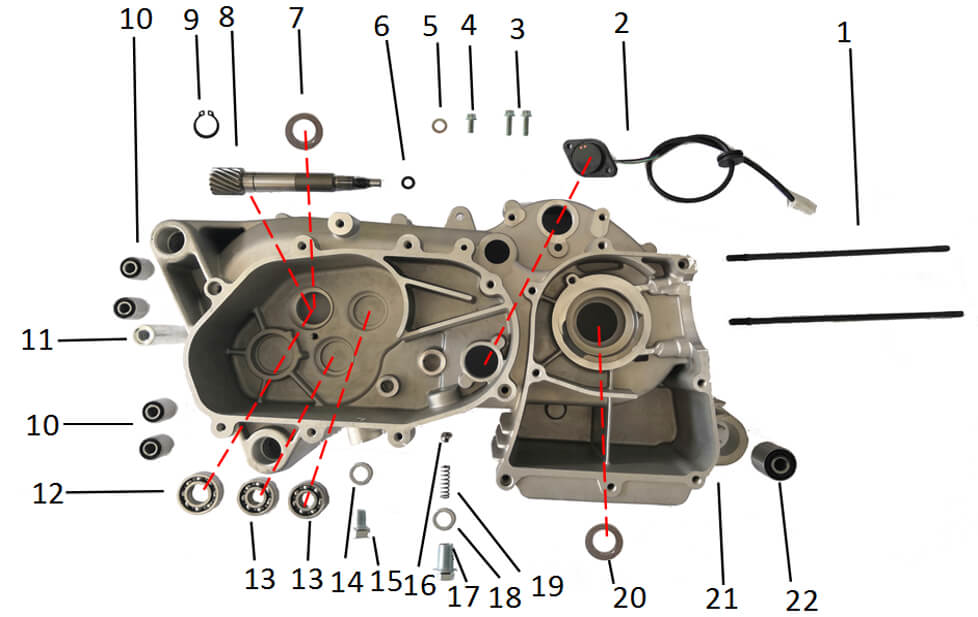 10 9 8 7 6 5 4 3 2 1

11

10

12

13 13 14 15 16 17 18 19 20 21 22