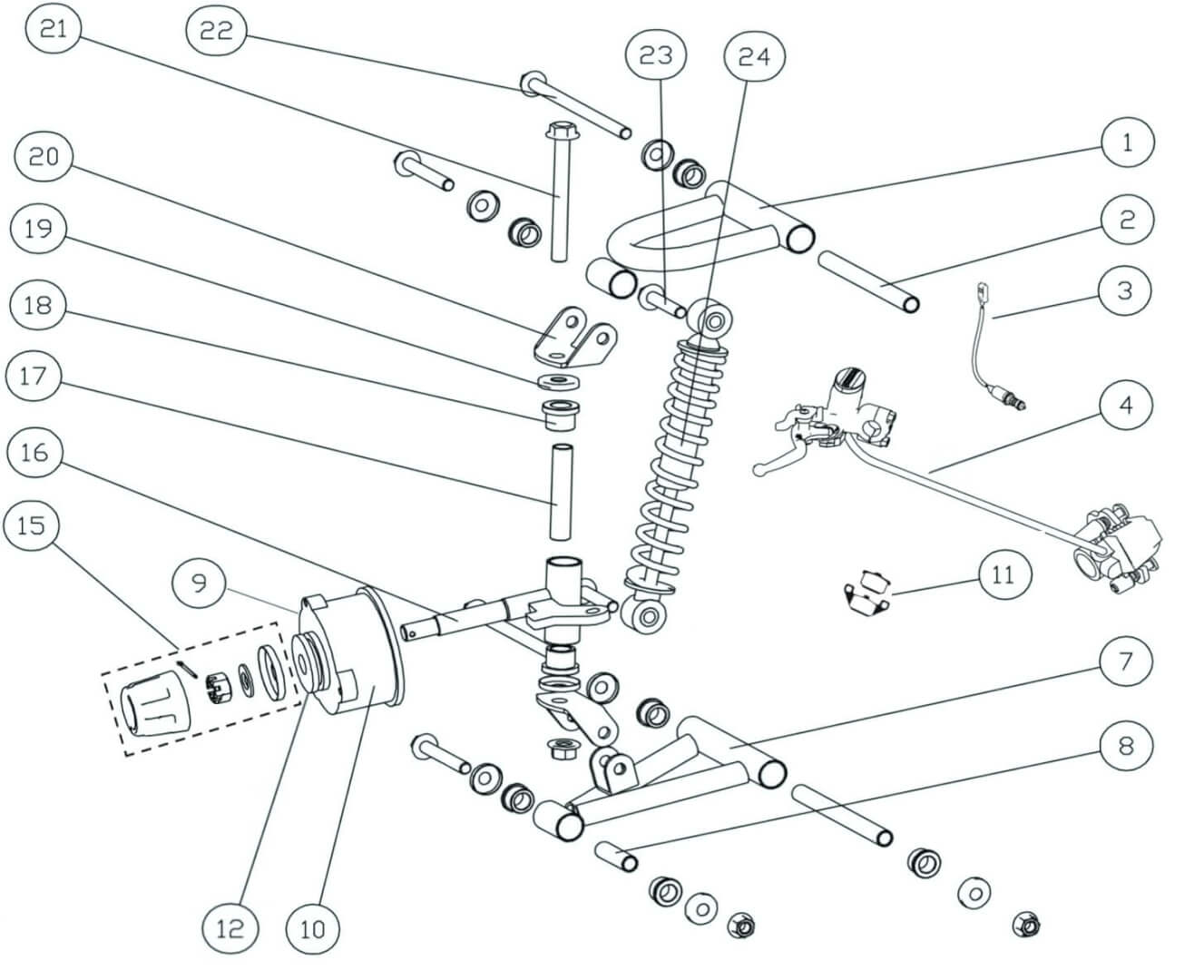 21
22
23
24
1
20
2
19
3
18
17
4
16
15
9
11
7
8
12
10