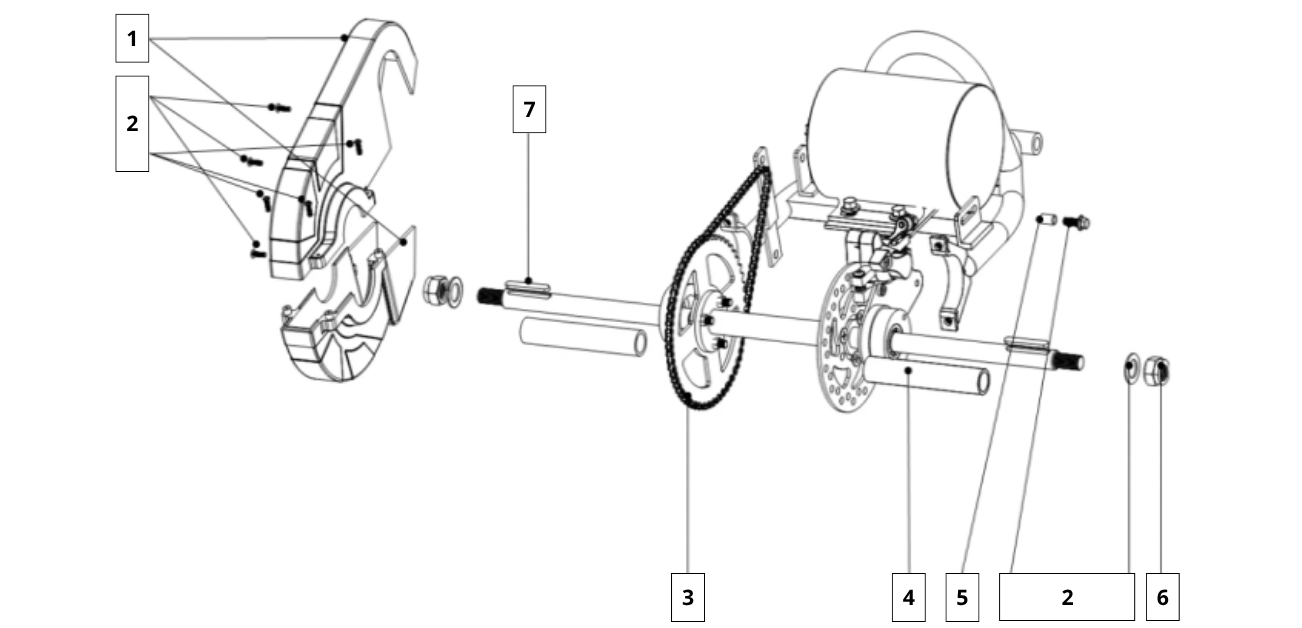 1
2
7
3
4
5
2
6