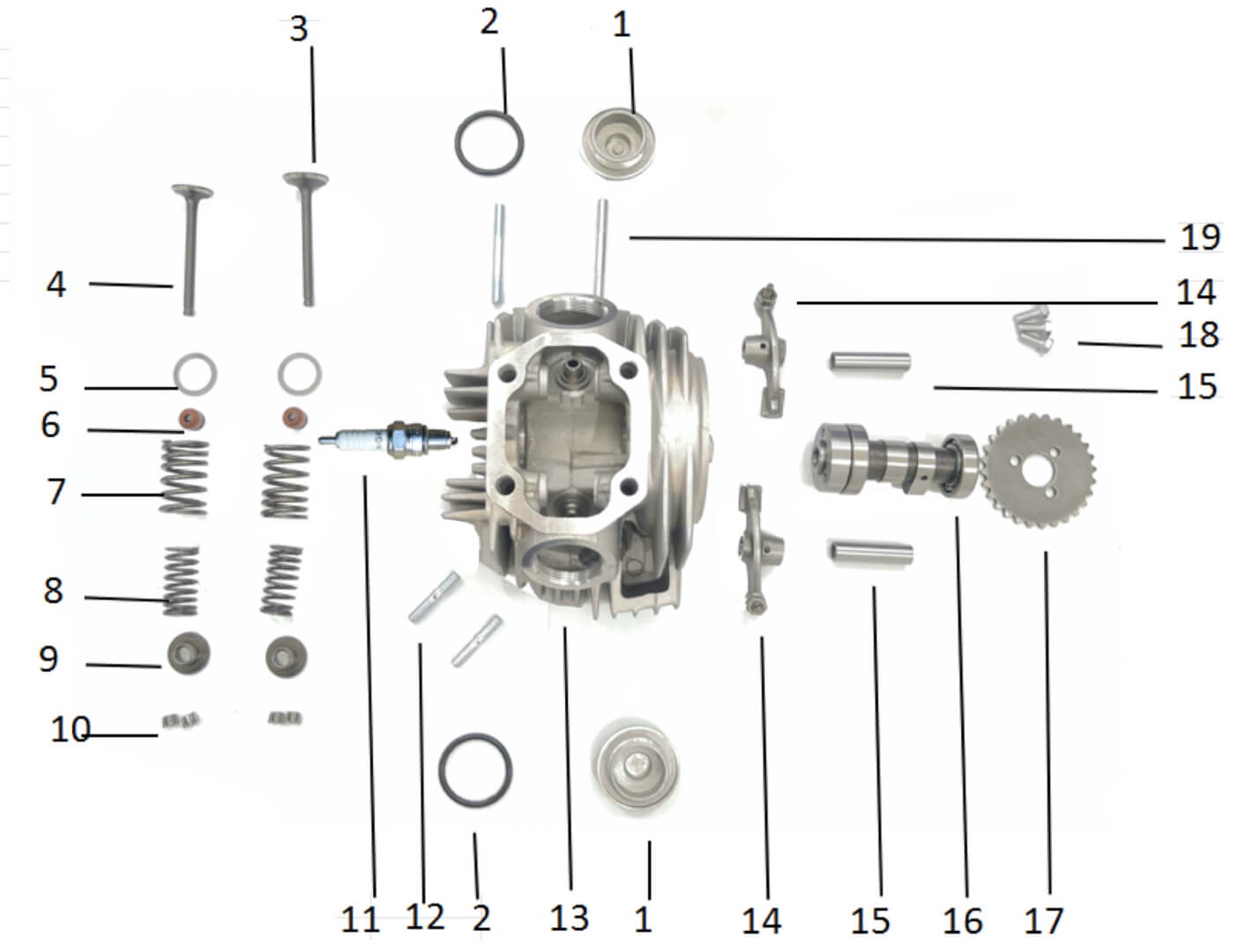 3
2
1
19
4
14
18
5
15
6
7
8
9
10
11
12
2
13
1
14
15
16
17