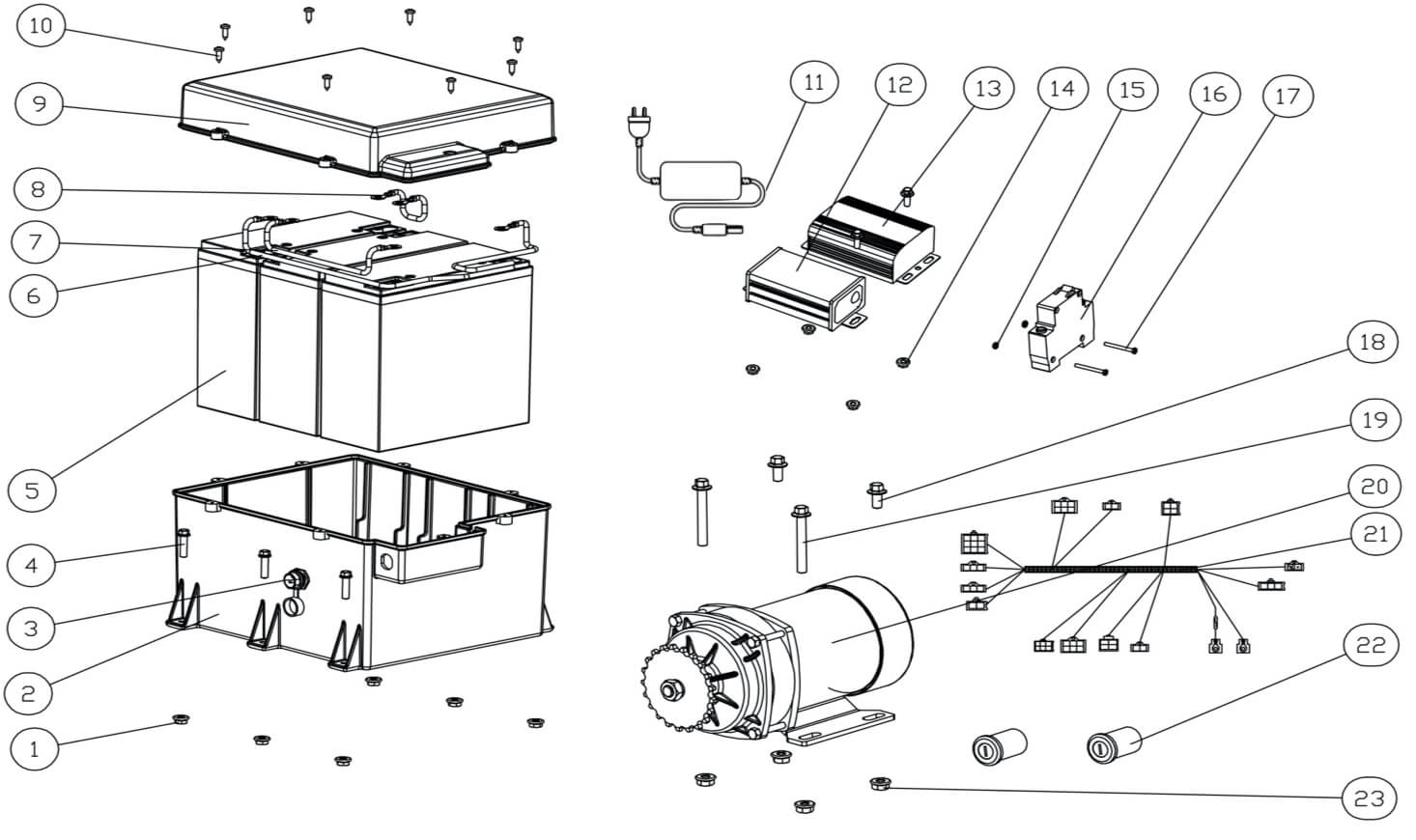 10
9
8
7
6
5
4
3
2
1
11
12
13
14
15
16
17
18
19
20
21
22
23