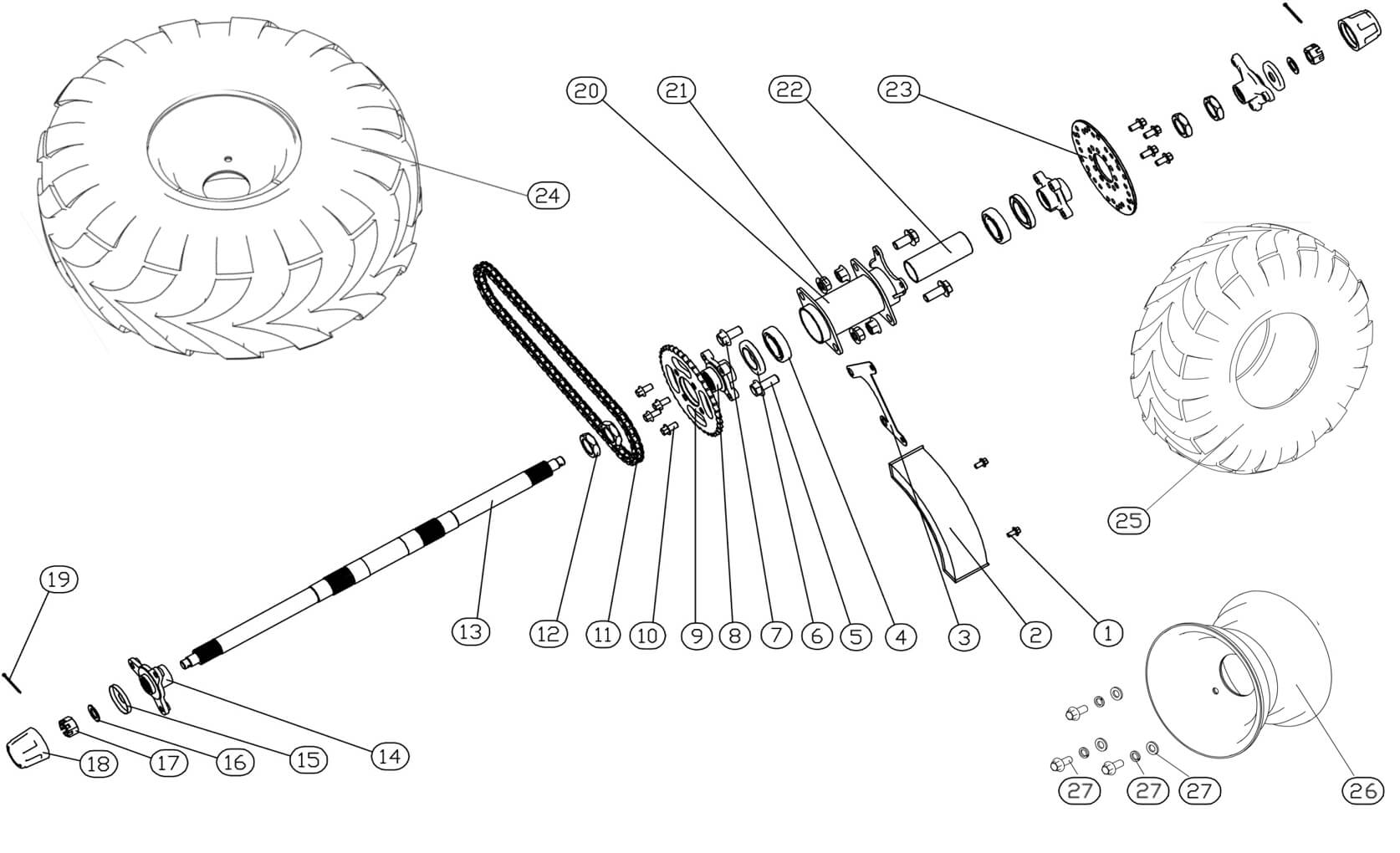 20
21
22
23
24
25
19
13
12
11
10
9
8
7
6
5
4
3
2
1
18
17
16
15
14
27
27
27
26