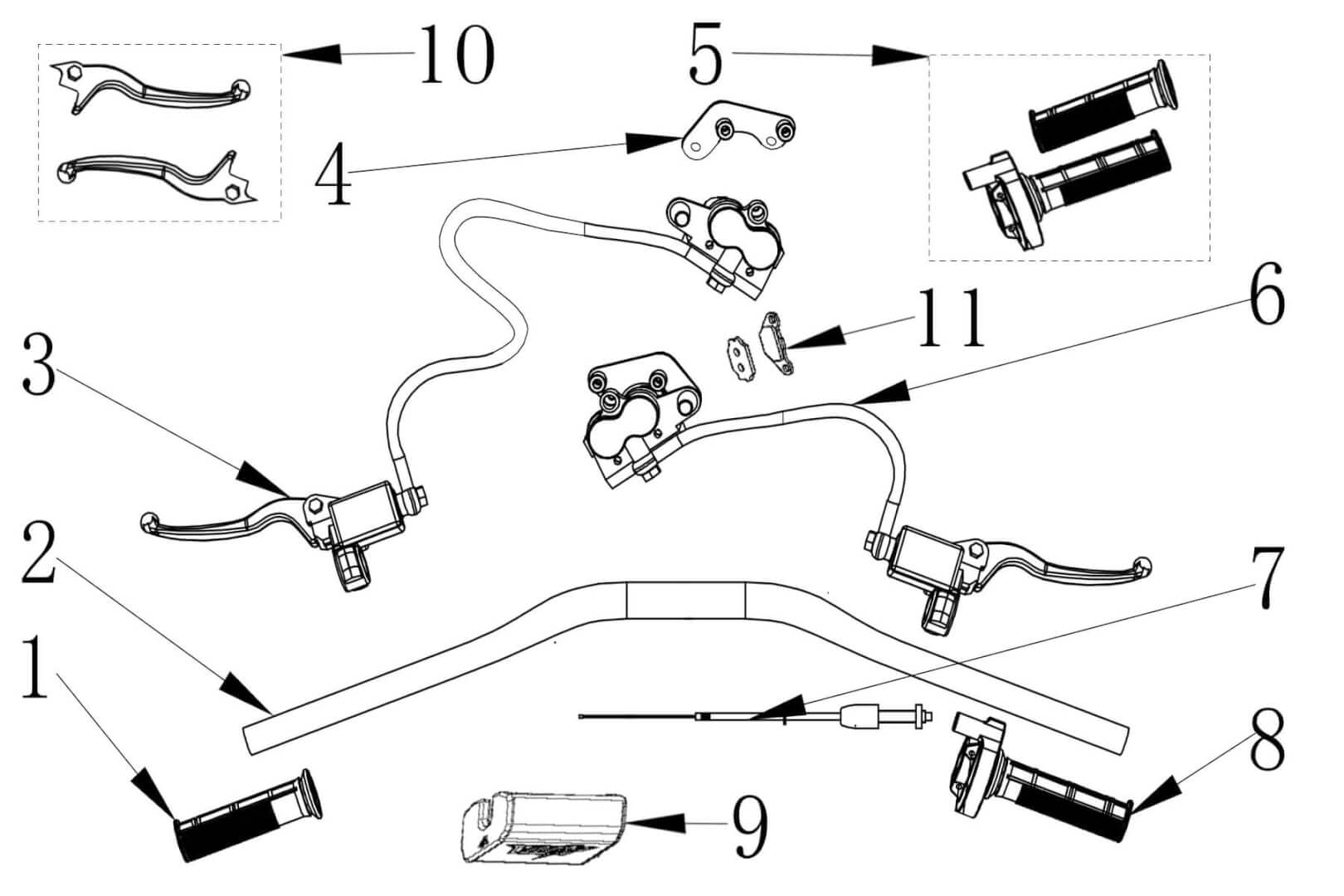 10
5
4
11
6
3
2
7
1
8
9